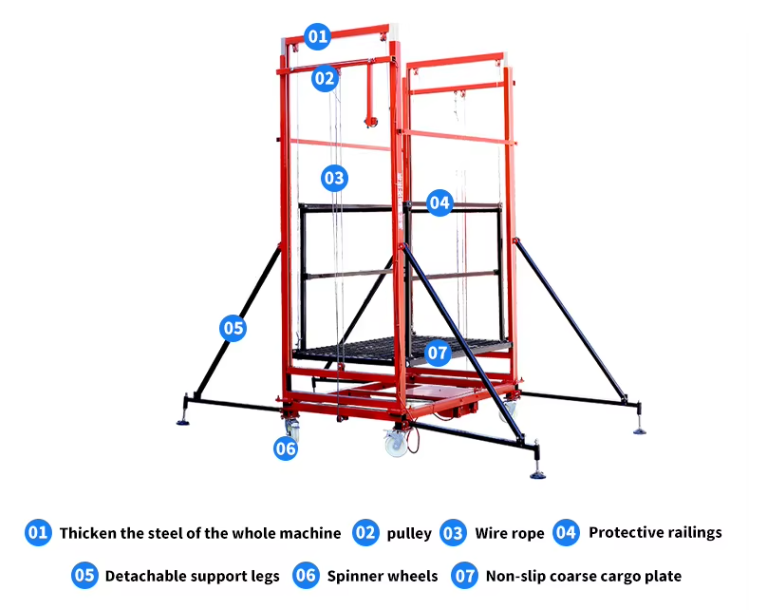 01
02
03
04
05
07
06

01 Thicken the steel of the whole machine 02 pulley 03 Wire rope 04 Protective railings

05 Detachable support legs 06 Spinner wheels 07 Non-slip coarse cargo plate