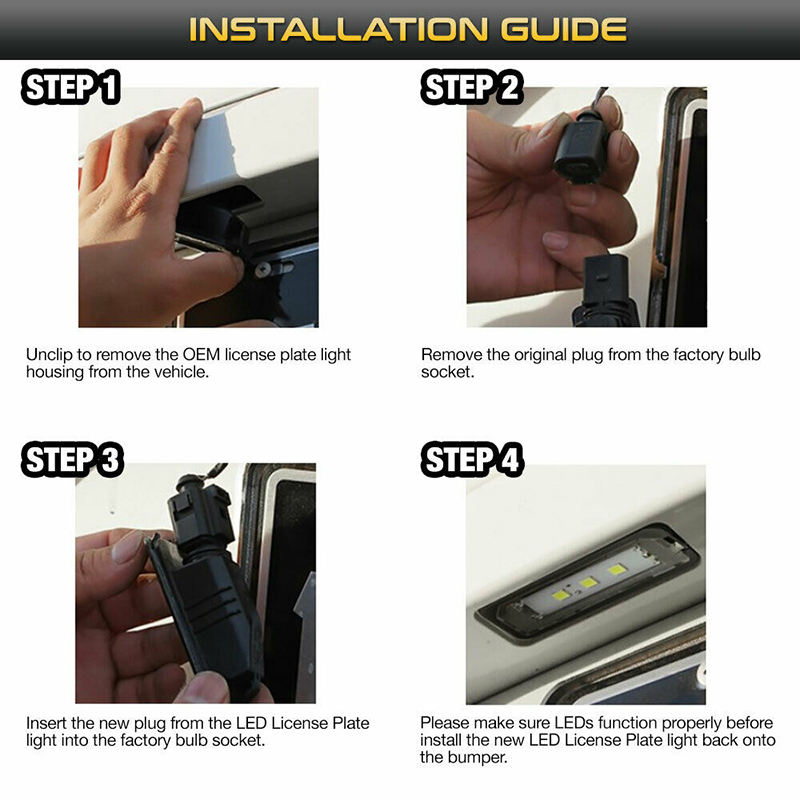 INSTALLATION GUIDE

STEP 1

Unclip to remove the OEM license plate light housing from the vehicle.

STEP 2

Remove the original plug from the factory bulb socket.

STEP 3

Insert the new plug from the LED License Plate light into the factory bulb socket.

STEP 4

Please make sure LEDs function properly before install the new LED License Plate light back onto the bumper.