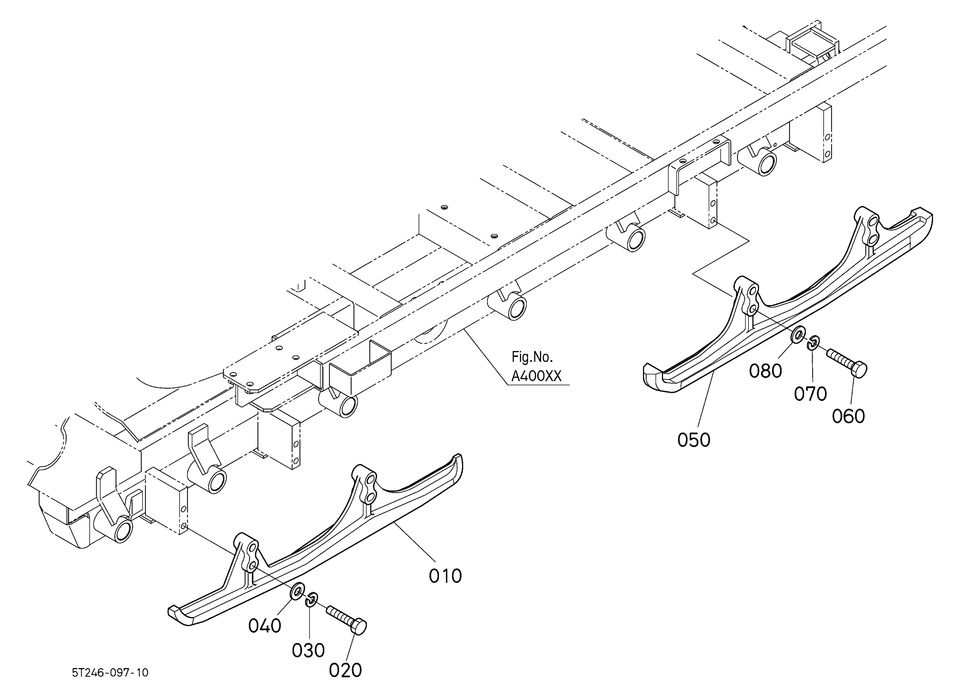 Fig.No.
A400XX

080
070
060
050

010
040
030
020

5T246-097-10