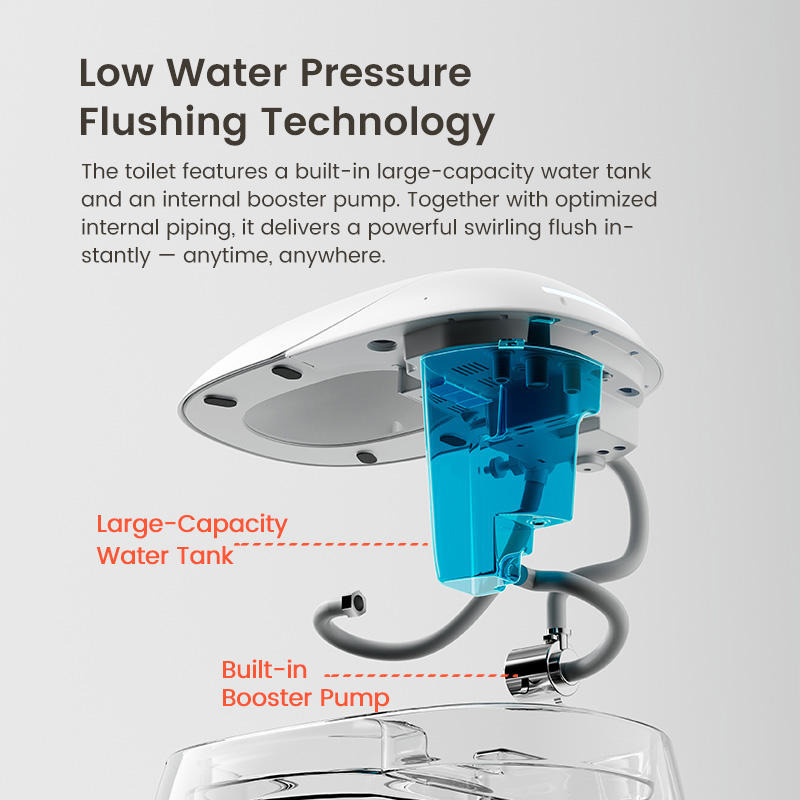 Low Water Pressure Flushing Technology

The toilet features a built-in large-capacity water tank and an internal booster pump. Together with optimized internal piping, it delivers a powerful swirling flush instantly — anytime, anywhere.

Large-Capacity Water Tank

Built-in Booster Pump