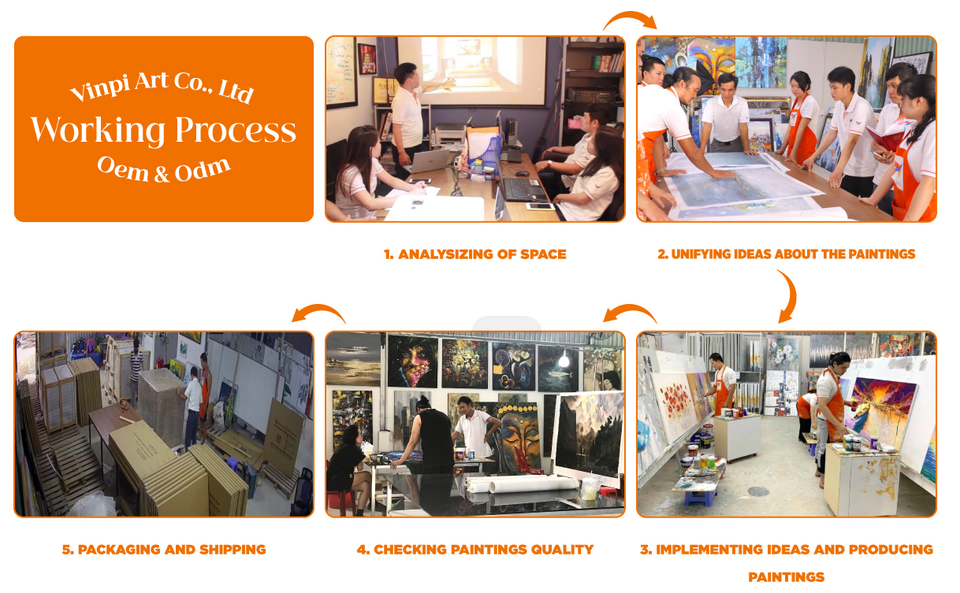 Vinpi Art Co., Ltd
Working Process
Oem & Odm

1. ANALYSIZING OF SPACE

2. UNIFYING IDEAS ABOUT THE PAINTINGS

5. PACKAGING AND SHIPPING

4. CHECKING PAINTINGS QUALITY

3. IMPLEMENTING IDEAS AND PRODUCING PAINTINGS