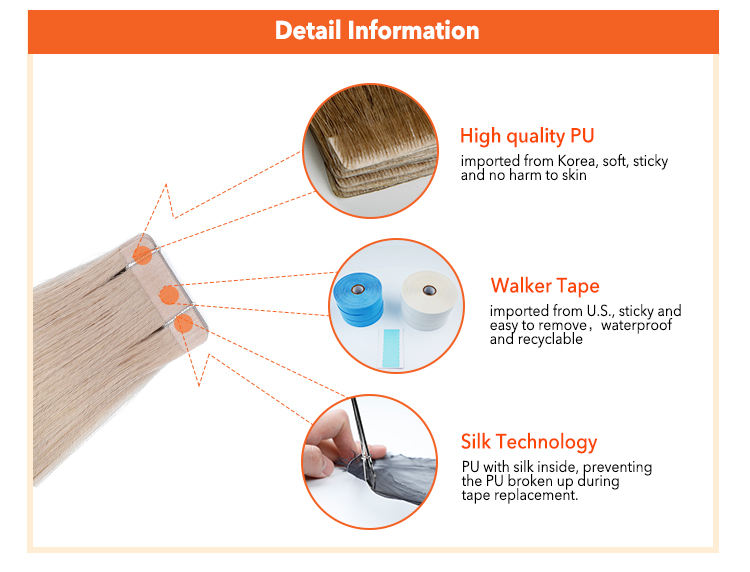 Detail Information

High quality PU
imported from Korea, soft, sticky and no harm to skin

Walker Tape
imported from U.S., sticky and easy to remove，waterproof and recyclable

Silk Technology
PU with silk inside, preventing the PU broken up during tape replacement.