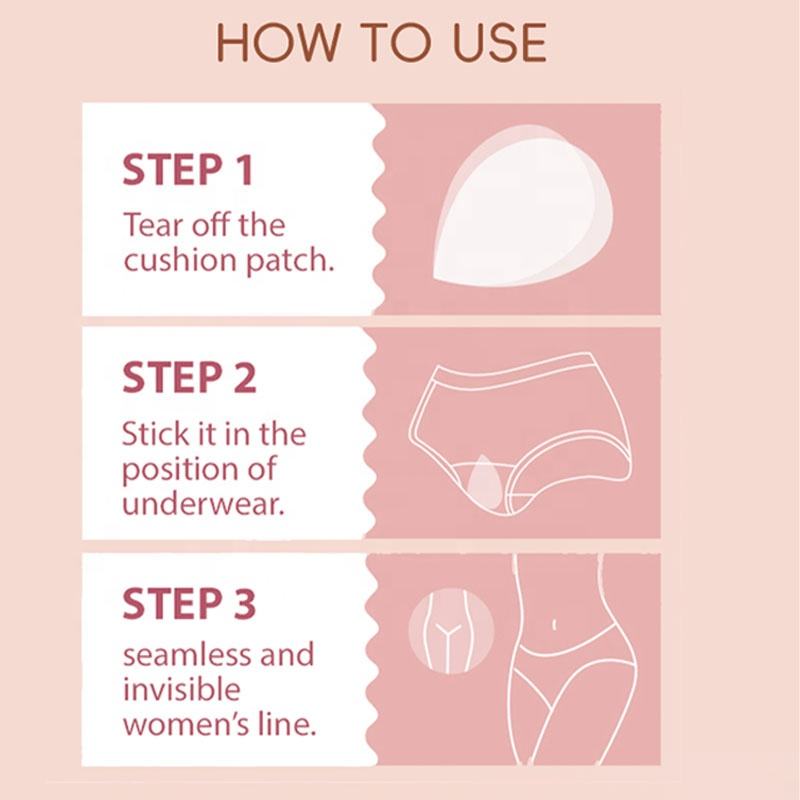 HOW TO USE

STEP 1
Tear off the cushion patch.

STEP 2
Stick it in the position of underwear.

STEP 3
seamless and invisible women's line.