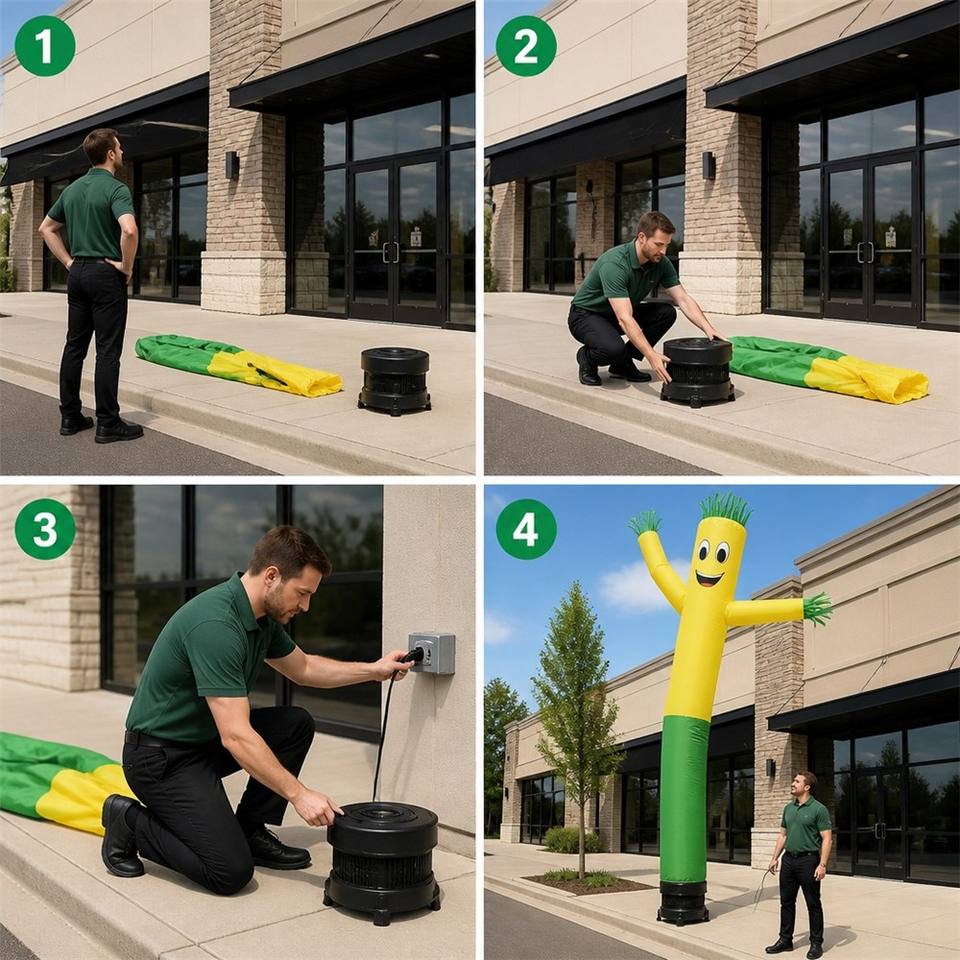 1

2

3

4