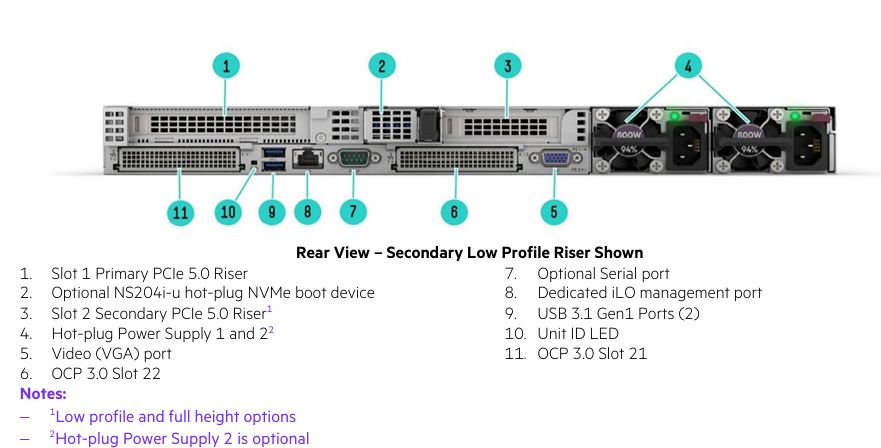 1
2
3
4

800W
94%
800W
94%

11
10
9
8
7
6
5

Rear View – Secondary Low Profile Riser Shown

1. Slot 1 Primary PCIe 5.0 Riser
2. Optional NS204i-u hot-plug NVMe boot device
3. Slot 2 Secondary PCIe 5.0 Riser$^1$
4. Hot-plug Power Supply 1 and 2$^2$
5. Video (VGA) port
6. OCP 3.0 Slot 22

7. Optional Serial port
8. Dedicated iLO management port
9. USB 3.1 Gen1 Ports (2)
10. Unit ID LED
11. OCP 3.0 Slot 21

Notes:
– $^1$Low profile and full height options
– $^2$Hot-plug Power Supply 2 is optional