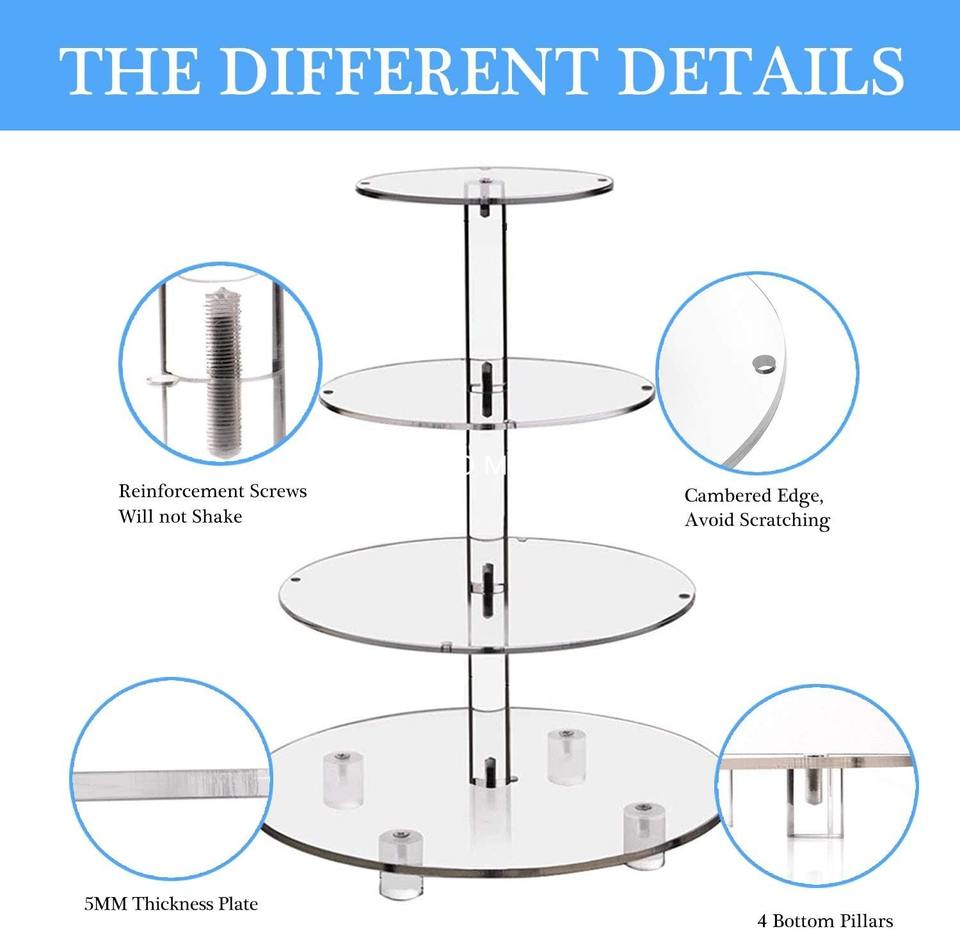 THE DIFFERENT DETAILS

Reinforcement Screws Will not Shake

Cambered Edge, Avoid Scratching

5MM Thickness Plate

4 Bottom Pillars