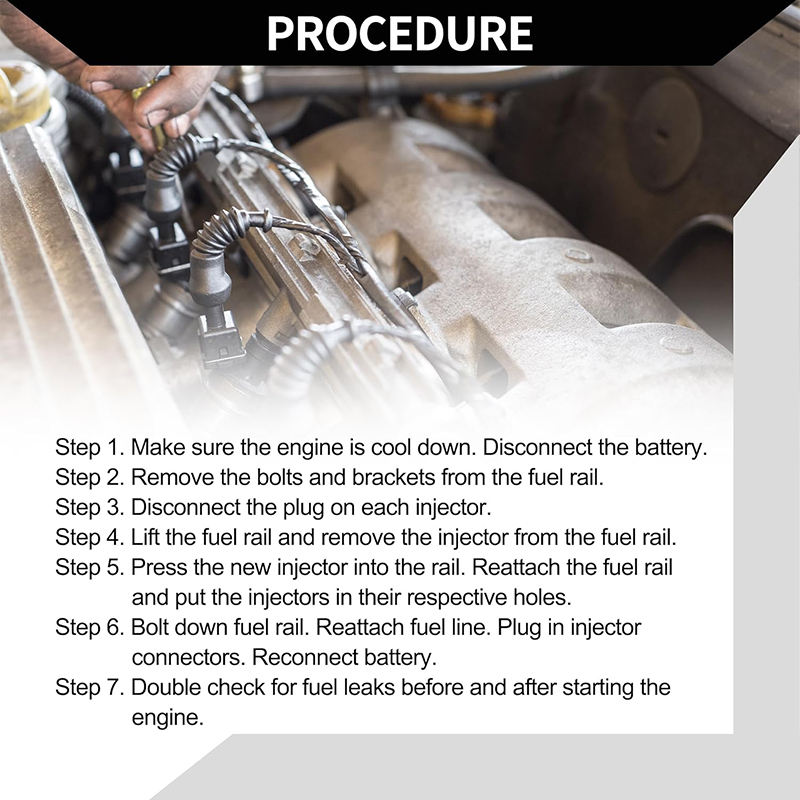 PROCEDURE

Step 1. Make sure the engine is cool down. Disconnect the battery.
Step 2. Remove the bolts and brackets from the fuel rail.
Step 3. Disconnect the plug on each injector.
Step 4. Lift the fuel rail and remove the injector from the fuel rail.
Step 5. Press the new injector into the rail. Reattach the fuel rail and put the injectors in their respective holes.
Step 6. Bolt down fuel rail. Reattach fuel line. Plug in injector connectors. Reconnect battery.
Step 7. Double check for fuel leaks before and after starting the engine.