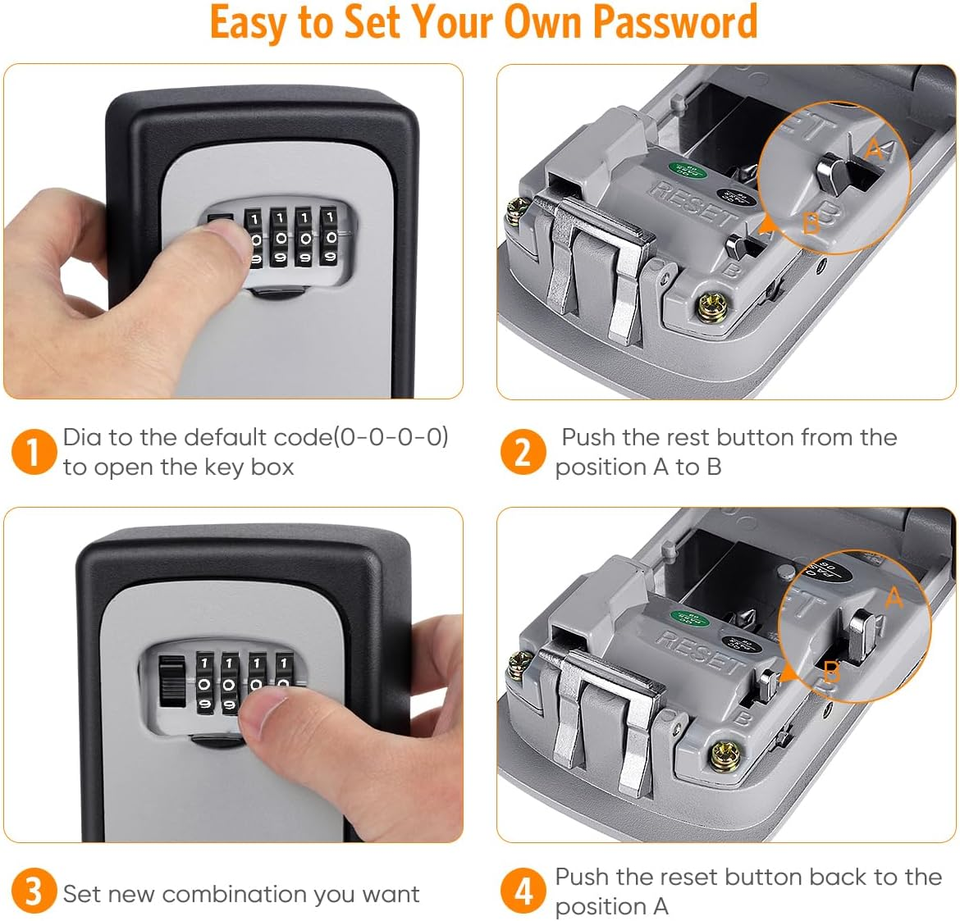 Easy to Set Your Own Password

1 1 1 1
0 0 0 0
9 9 9 9

RESET
A
B
B

1 Dia to the default code(0-0-0-0) to open the key box

2 Push the rest button from the position A to B

1 1 1 1
0 0 0 0

RESET
A
B
B

3 Set new combination you want

4 Push the reset button back to the position A