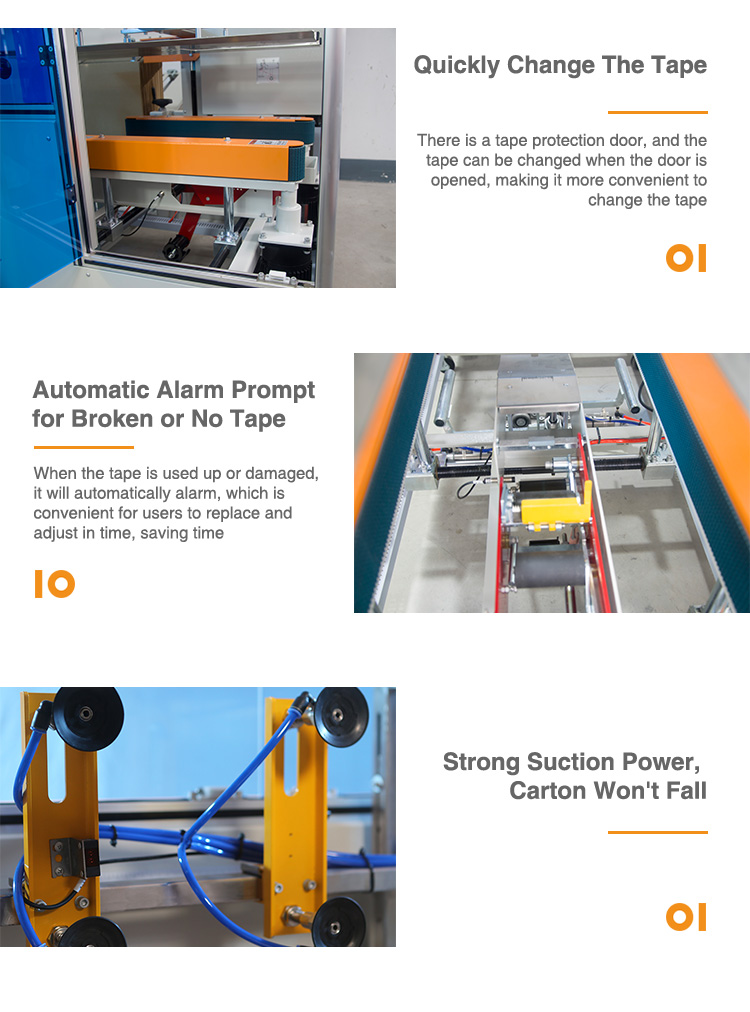 Quickly Change The Tape

There is a tape protection door, and the tape can be changed when the door is opened, making it more convenient to change the tape

01

Automatic Alarm Prompt for Broken or No Tape

When the tape is used up or damaged, it will automatically alarm, which is convenient for users to replace and adjust in time, saving time

10

Strong Suction Power, Carton Won't Fall

01