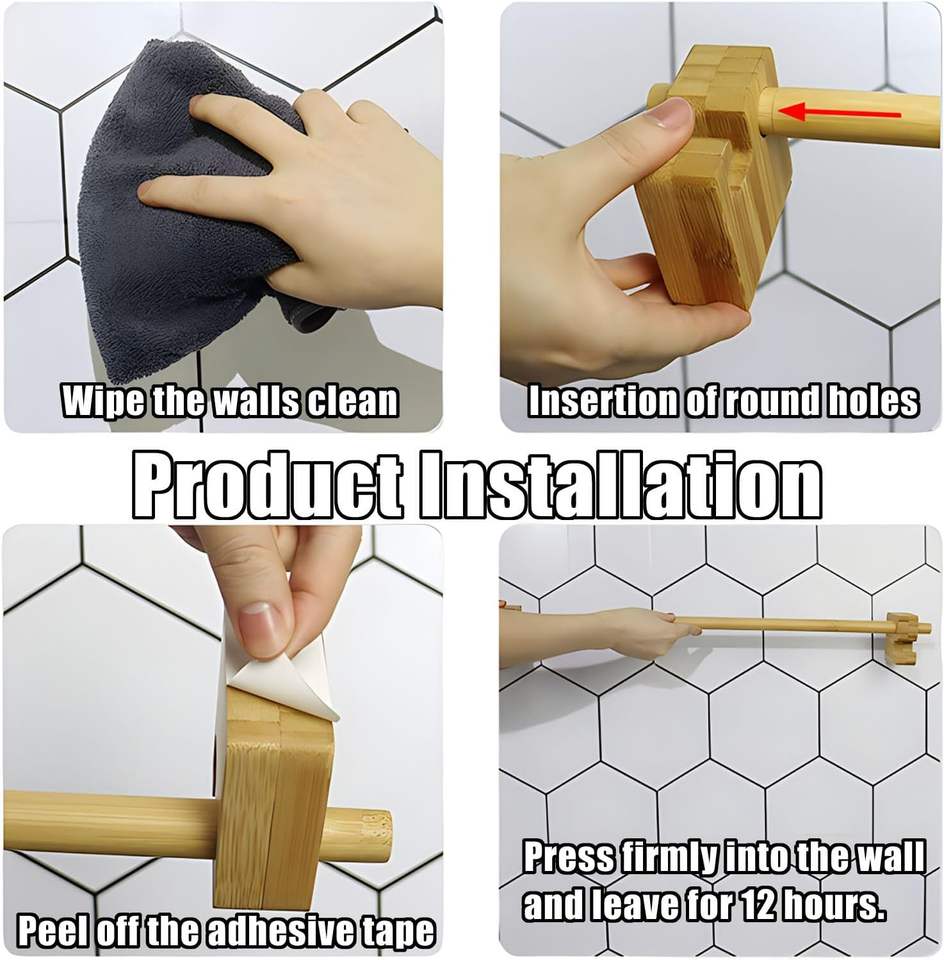 Wipe the walls clean

Insertion of round holes

Product Installation

Peel off the adhesive tape

Press firmly into the wall and leave for 12 hours.