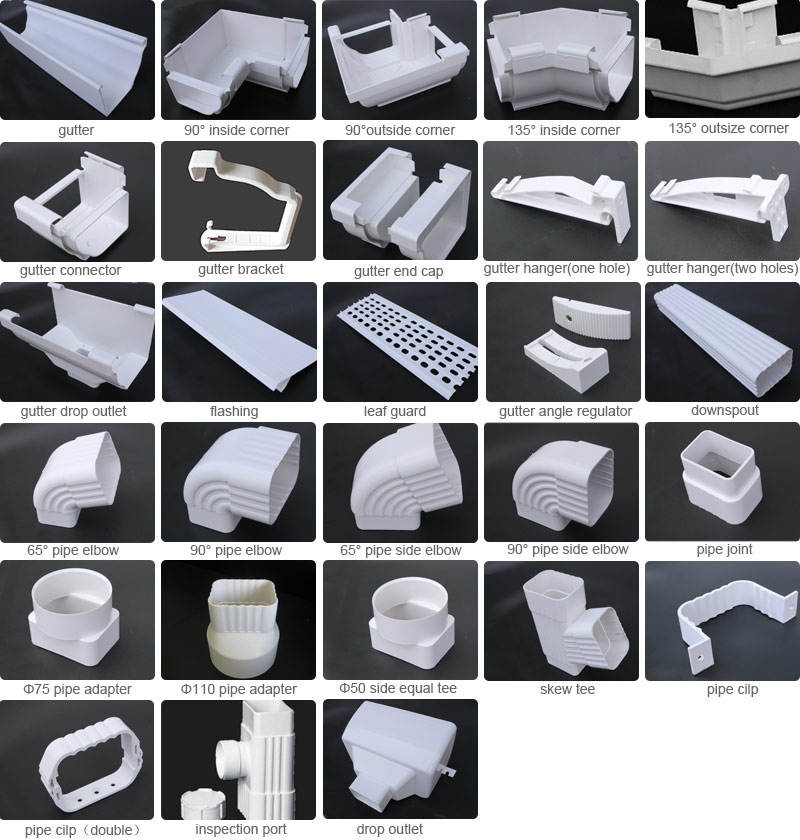 gutter

90° inside corner

90°outside corner

135° inside corner

135° outsize corner

gutter connector

gutter bracket

gutter end cap

gutter hanger(one hole)

gutter hanger(two holes)

gutter drop outlet

flashing

leaf guard

gutter angle regulator

downspout

65° pipe elbow

90° pipe elbow

65° pipe side elbow

90° pipe side elbow

pipe joint

Φ75 pipe adapter

Φ110 pipe adapter

Φ50 side equal tee

skew tee

pipe cilp

pipe cilp（double）

inspection port

drop outlet