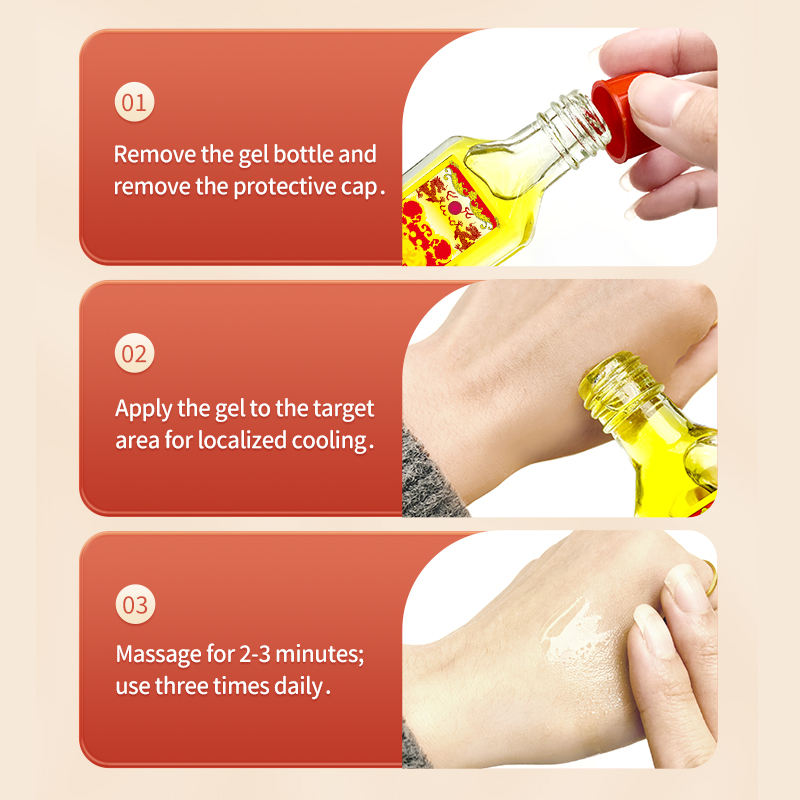 01

Remove the gel bottle and remove the protective cap.

02

Apply the gel to the target area for localized cooling.

03

Massage for 2-3 minutes; use three times daily.