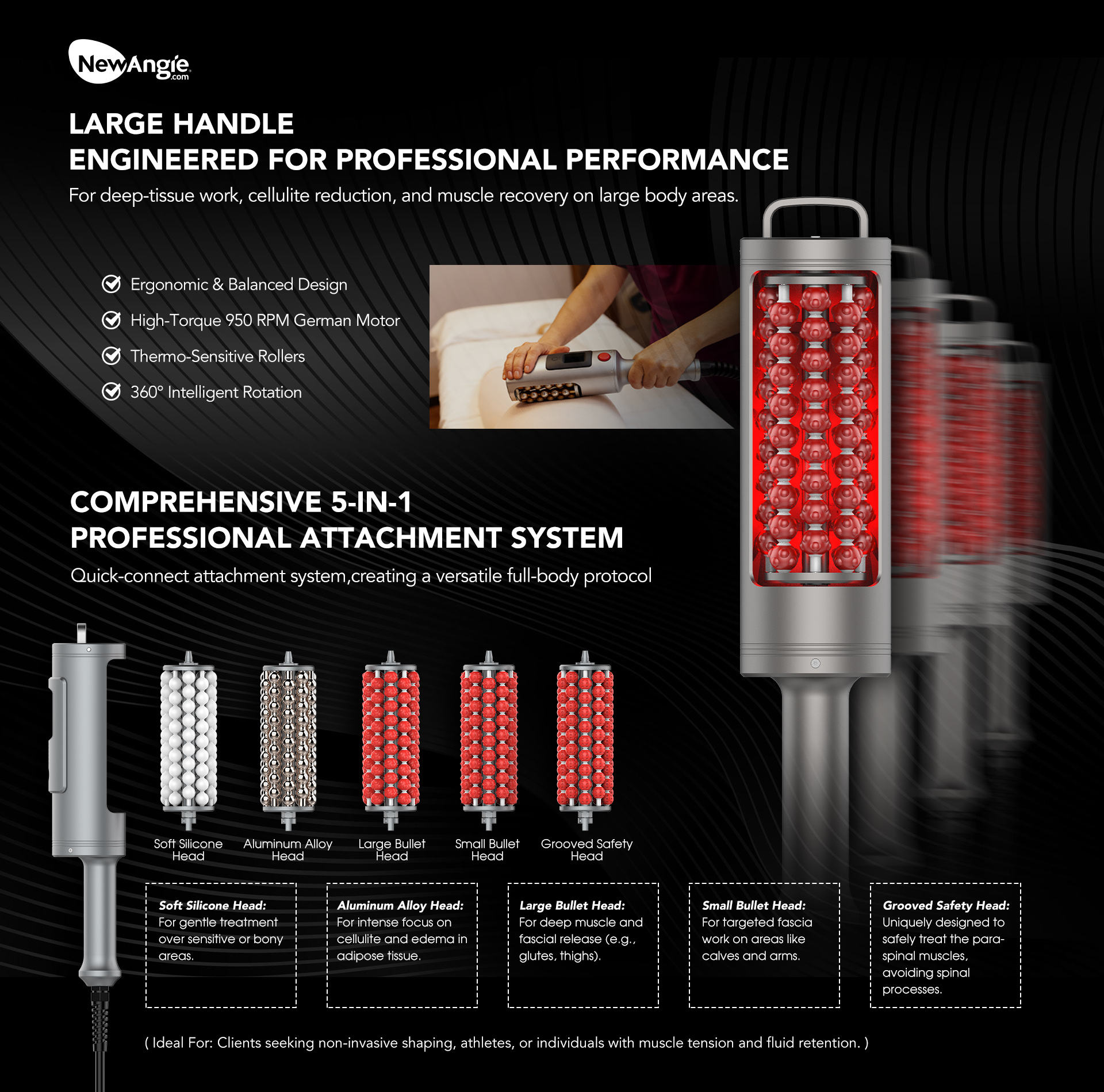 NewAngie.com

LARGE HANDLE
ENGINEERED FOR PROFESSIONAL PERFORMANCE

For deep-tissue work, cellulite reduction, and muscle recovery on large body areas.

Ergonomic & Balanced Design
High-Torque 950 RPM German Motor
Thermo-Sensitive Rollers
360° Intelligent Rotation

COMPREHENSIVE 5-IN-1
PROFESSIONAL ATTACHMENT SYSTEM

Quick-connect attachment system,creating a versatile full-body protocol

Soft Silicone Head

Aluminum Alloy Head

Large Bullet Head

Small Bullet Head

Grooved Safety Head

Soft Silicone Head: For gentle treatment over sensitive or bony areas.

Aluminum Alloy Head: For intense focus on cellulite and edema in adipose tissue.

Large Bullet Head: For deep muscle and fascial release (e.g., glutes, thighs).

Small Bullet Head: For targeted fascia work on areas like calves and arms.

Grooved Safety Head: Uniquely designed to safely treat the paraspinal muscles, avoiding spinal processes.

( Ideal For: Clients seeking non-invasive shaping, athletes, or individuals with muscle tension and fluid retention. )