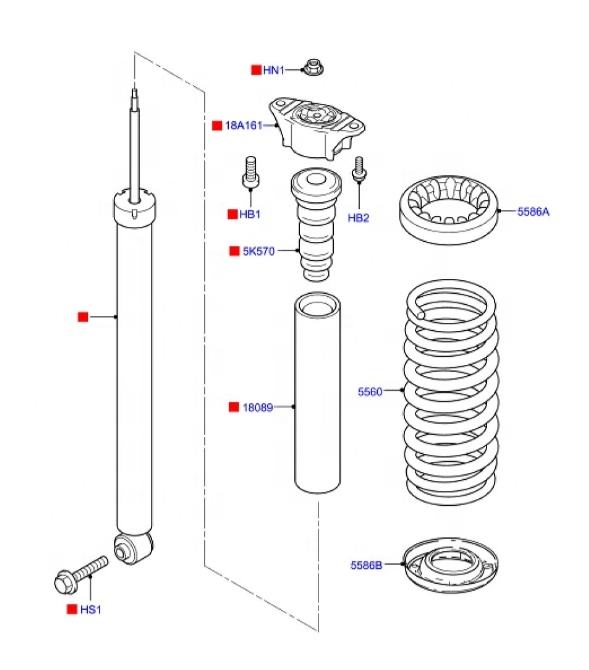 HN1
18A161
HB1
HB2
5586A
5K570
18089
5560
5586B
HS1