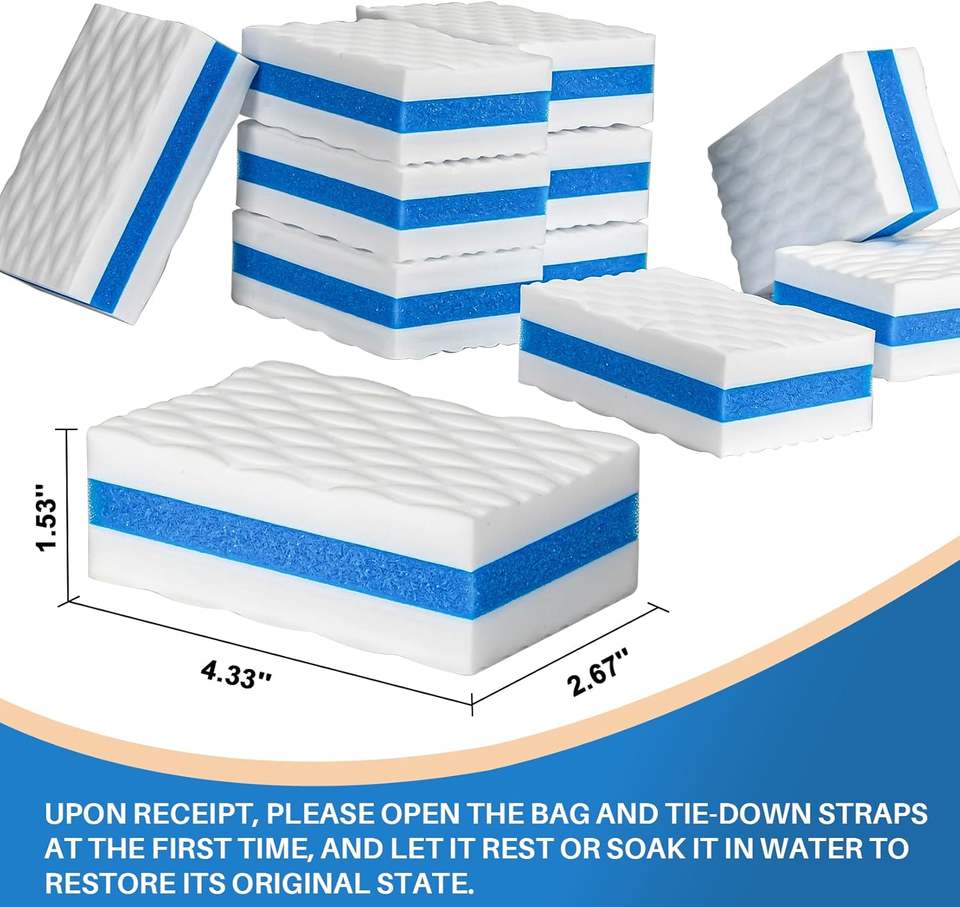 1.53"

4.33"

2.67"

UPON RECEIPT, PLEASE OPEN THE BAG AND TIE-DOWN STRAPS AT THE FIRST TIME, AND LET IT REST OR SOAK IT IN WATER TO RESTORE ITS ORIGINAL STATE.