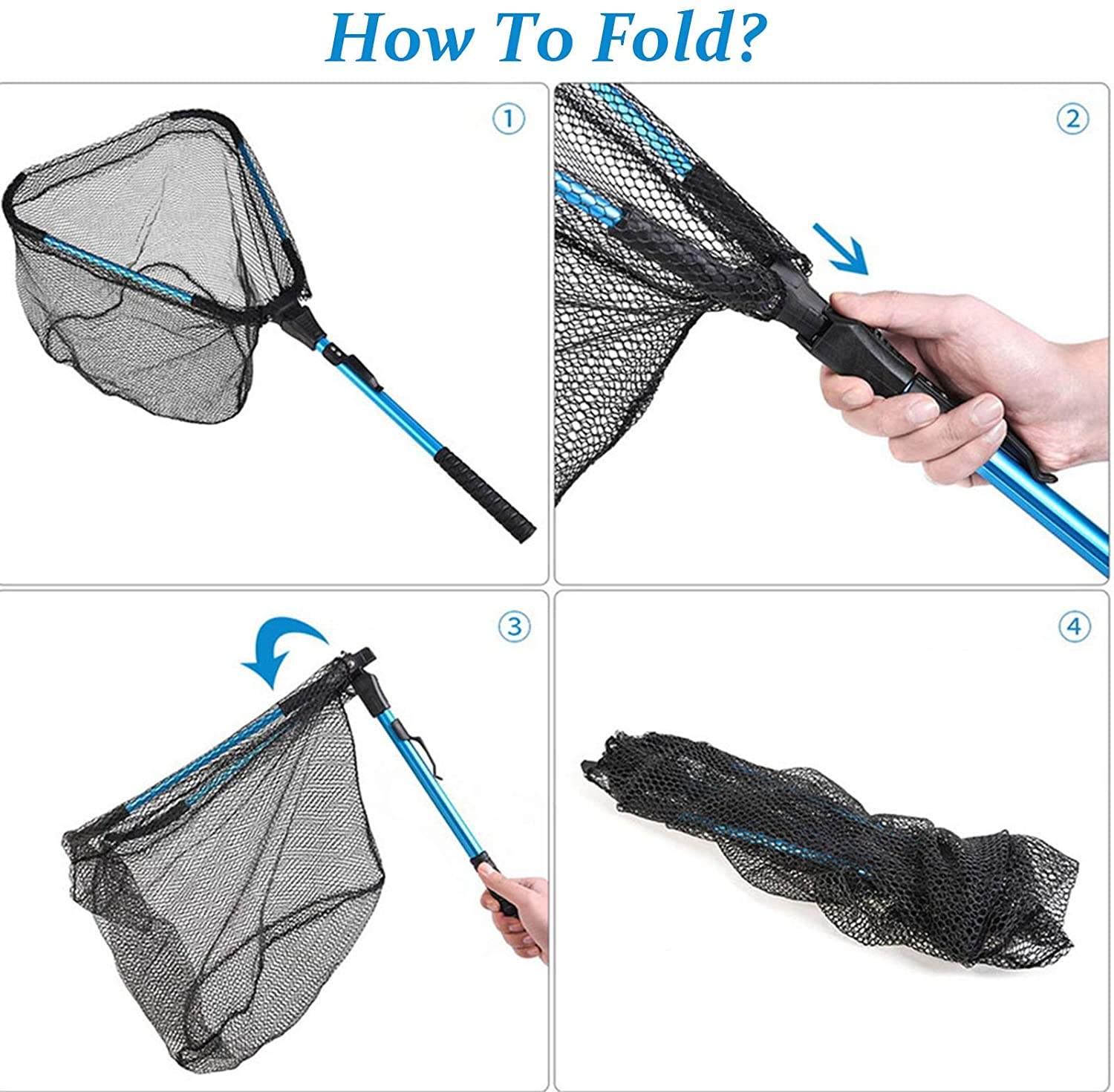 How To Fold?

①

②

③

④