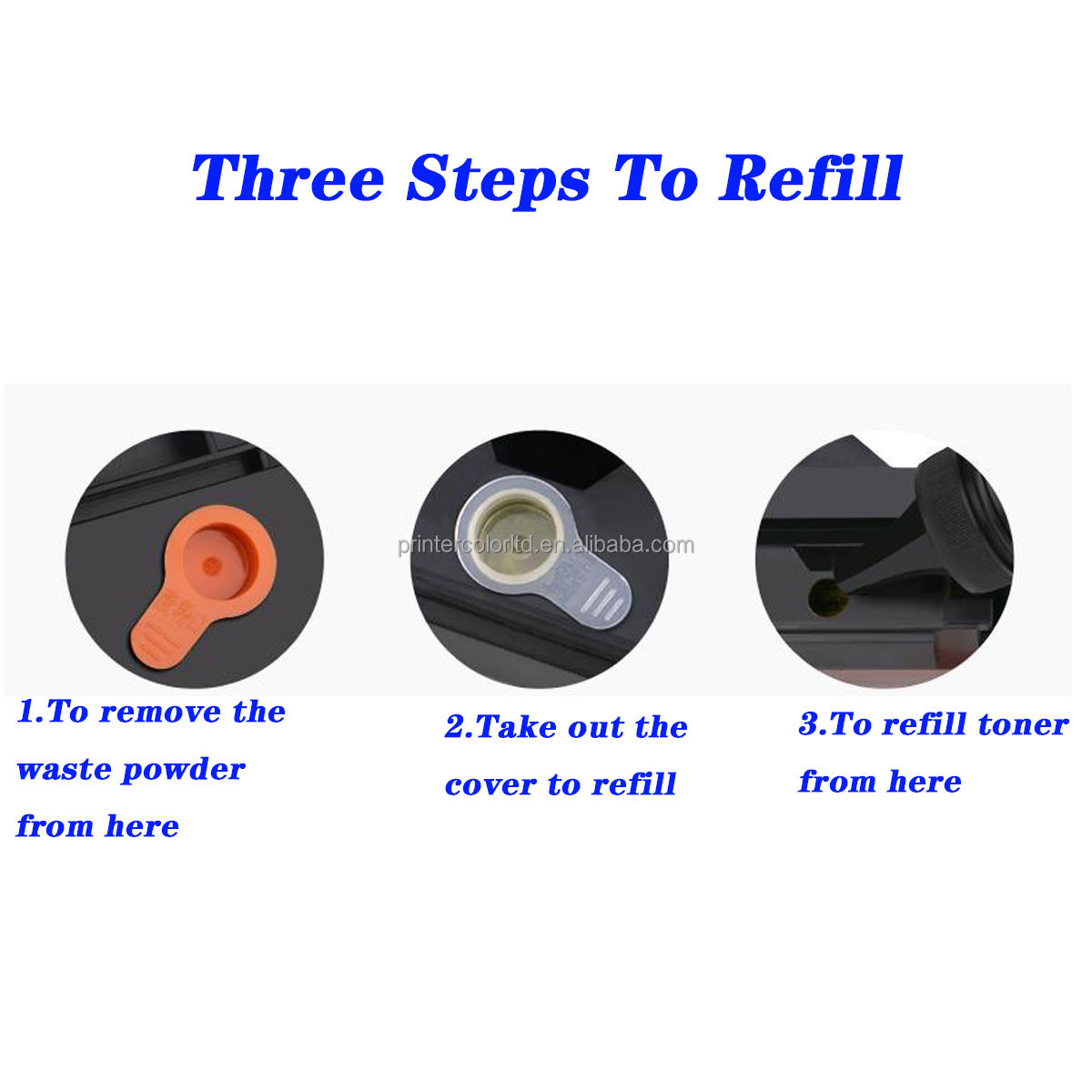 Three Steps To Refill

printercolorltd.en.alibaba.com

1.To remove the waste powder from here

2.Take out the cover to refill

3.To refill toner from here