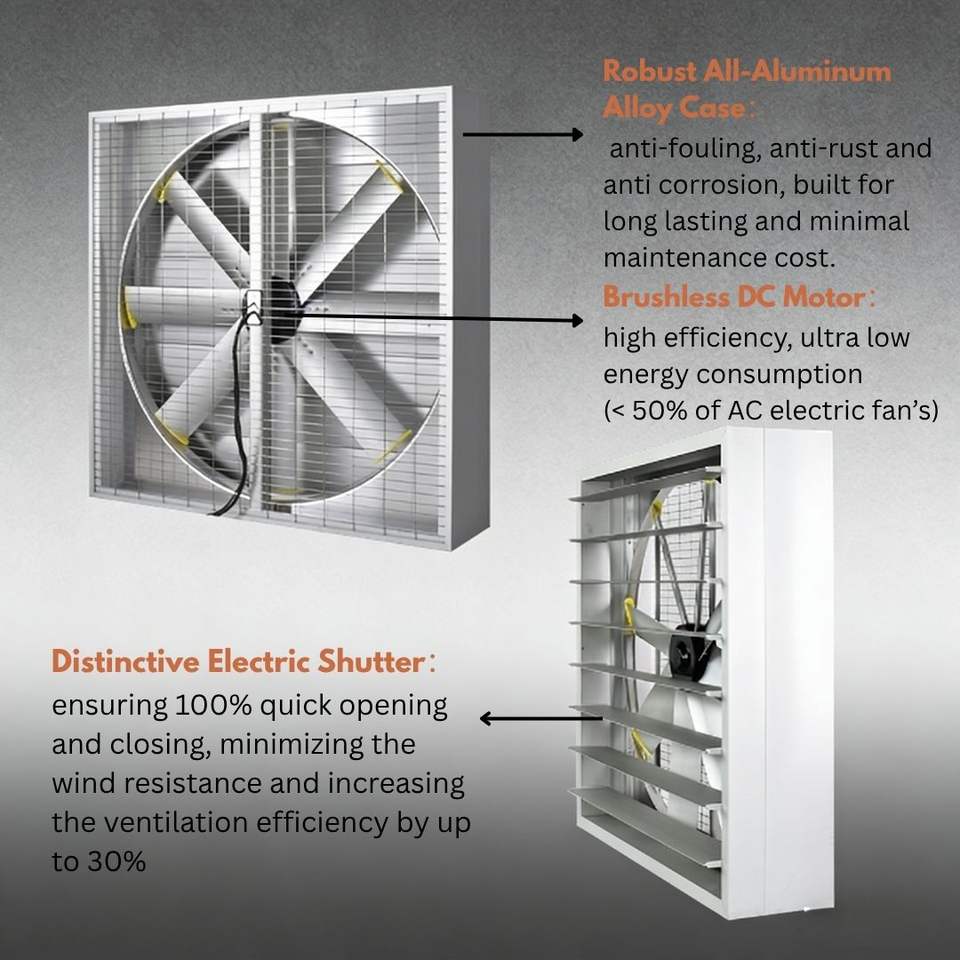 Robust All-Aluminum Alloy Case：
anti-fouling, anti-rust and anti corrosion, built for long lasting and minimal maintenance cost.

Brushless DC Motor：
high efficiency, ultra low energy consumption (< 50% of AC electric fan's)

Distinctive Electric Shutter：
ensuring 100% quick opening and closing, minimizing the wind resistance and increasing the ventilation efficiency by up to 30%