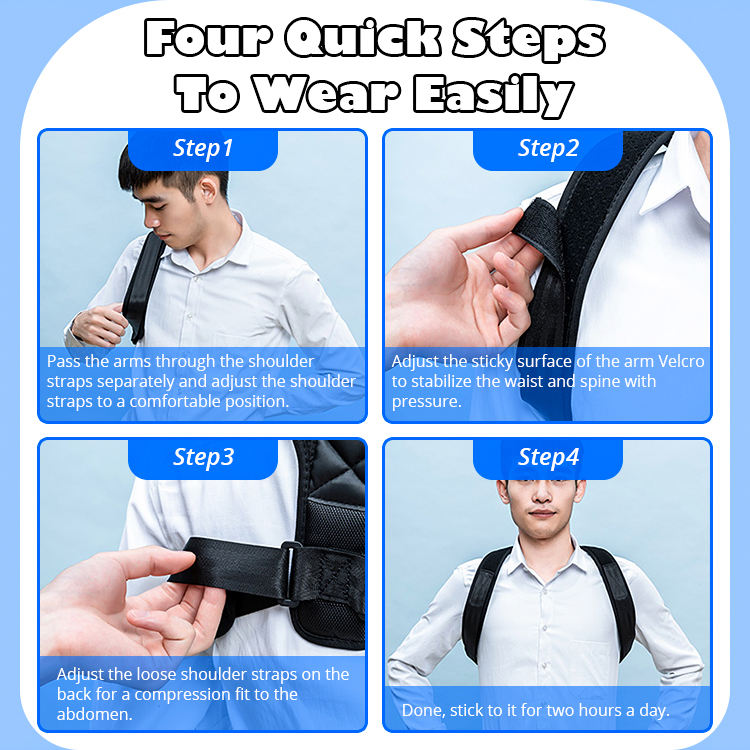 Four Quick Steps To Wear Easily

Step1

Pass the arms through the shoulder straps separately and adjust the shoulder straps to a comfortable position.

Step2

Adjust the sticky surface of the arm Velcro to stabilize the waist and spine with pressure.

Step3

Adjust the loose shoulder straps on the back for a compression fit to the abdomen.

Step4

Done, stick to it for two hours a day.