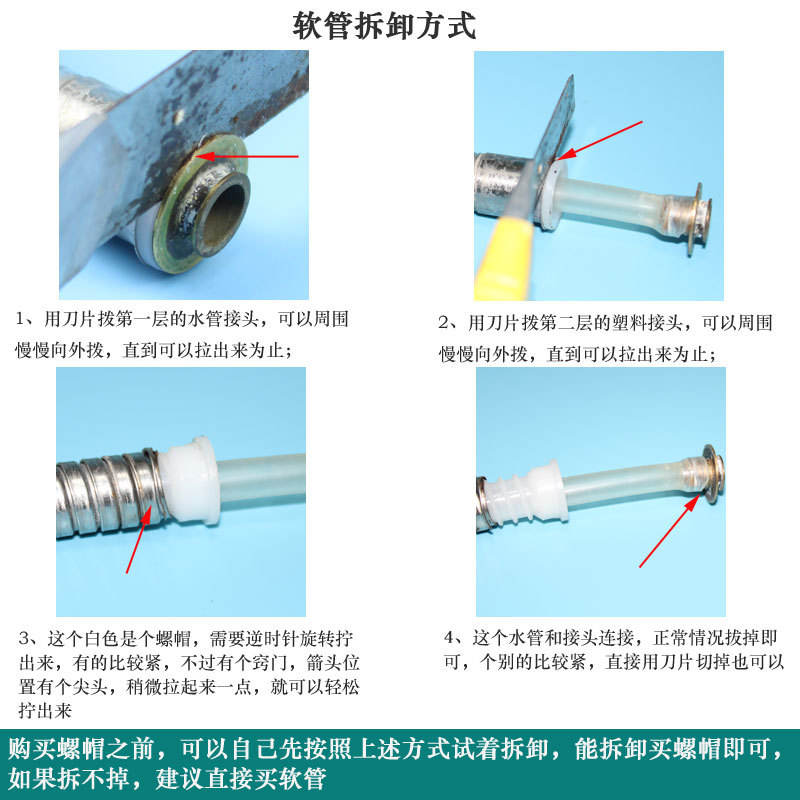 软管拆卸方式

1、用刀片拨第一层的水管接头，可以周围慢慢向外拨，直到可以拉出来为止；

2、用刀片拨第二层的塑料接头，可以周围慢慢向外拨，直到可以拉出来为止；

3、这个白色是个螺帽，需要逆时针旋转拧出来，有的比较紧，不过有个窍门，箭头位置有个尖头，稍微拉起来一点，就可以轻松拧出来

4、这个水管和接头连接，正常情况拔掉即可，个别的比较紧，直接用刀片切掉也可以

购买螺帽之前，可以自己先按照上述方式试着拆卸，能拆卸买螺帽即可，如果拆不掉，建议直接买软管