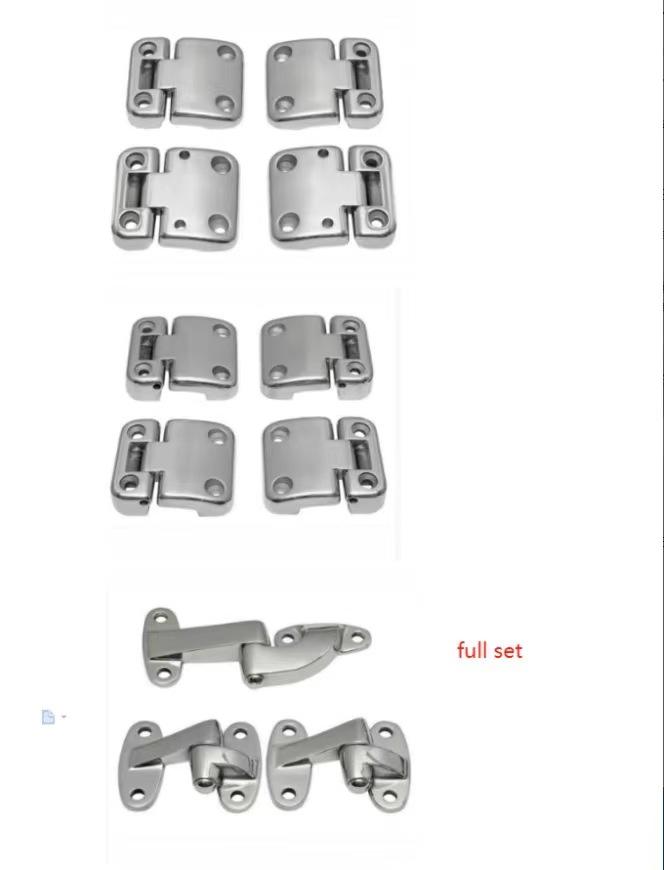 full set