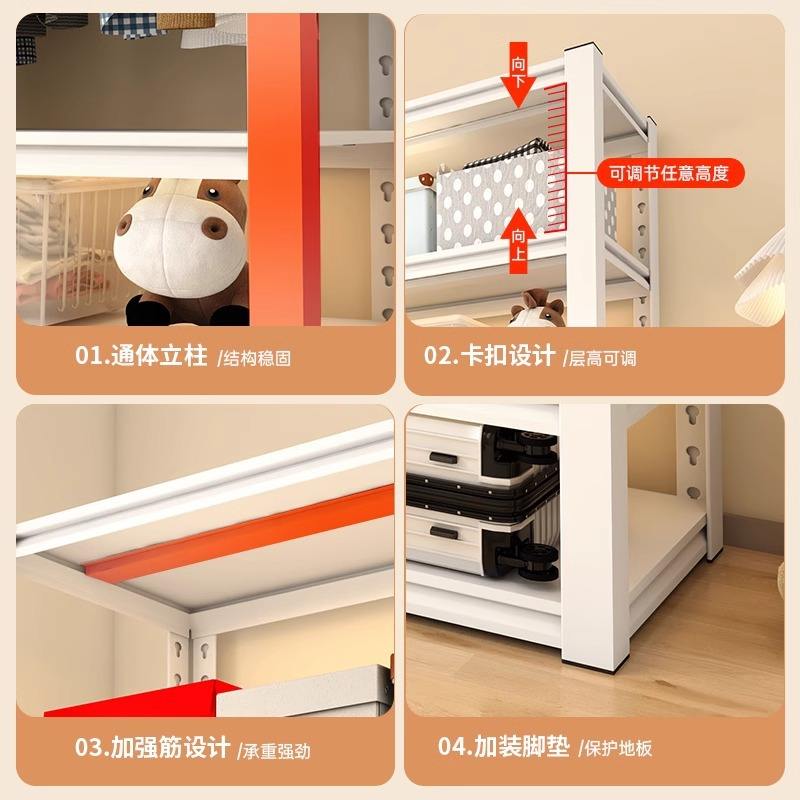 01.通体立柱 /结构稳固

向下

可调节任意高度

向上

02.卡扣设计 /层高可调

03.加强筋设计 /承重强劲

04.加装脚垫 /保护地板