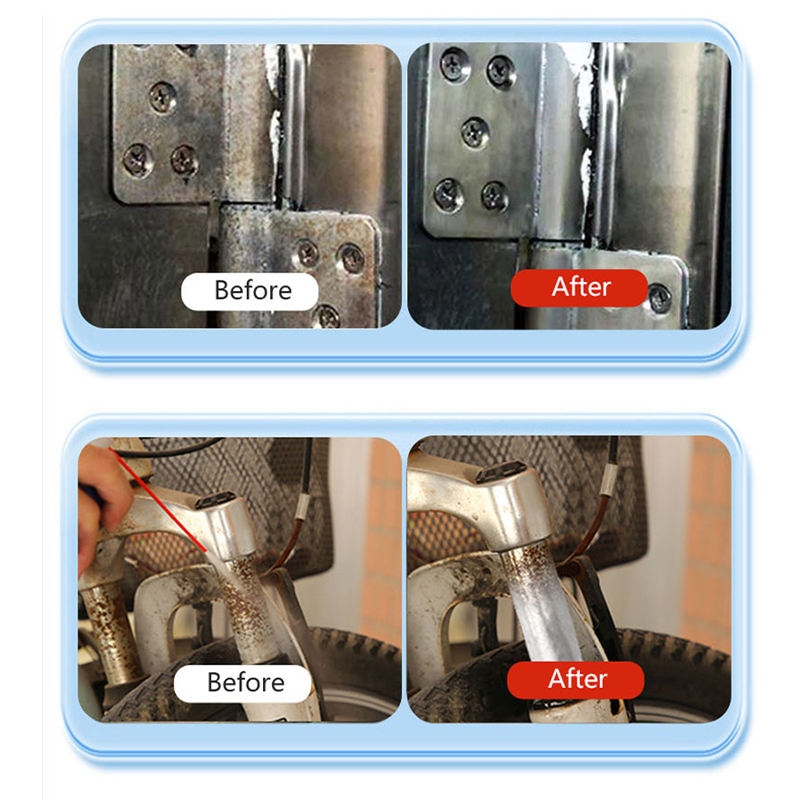 Before

After

Before

After