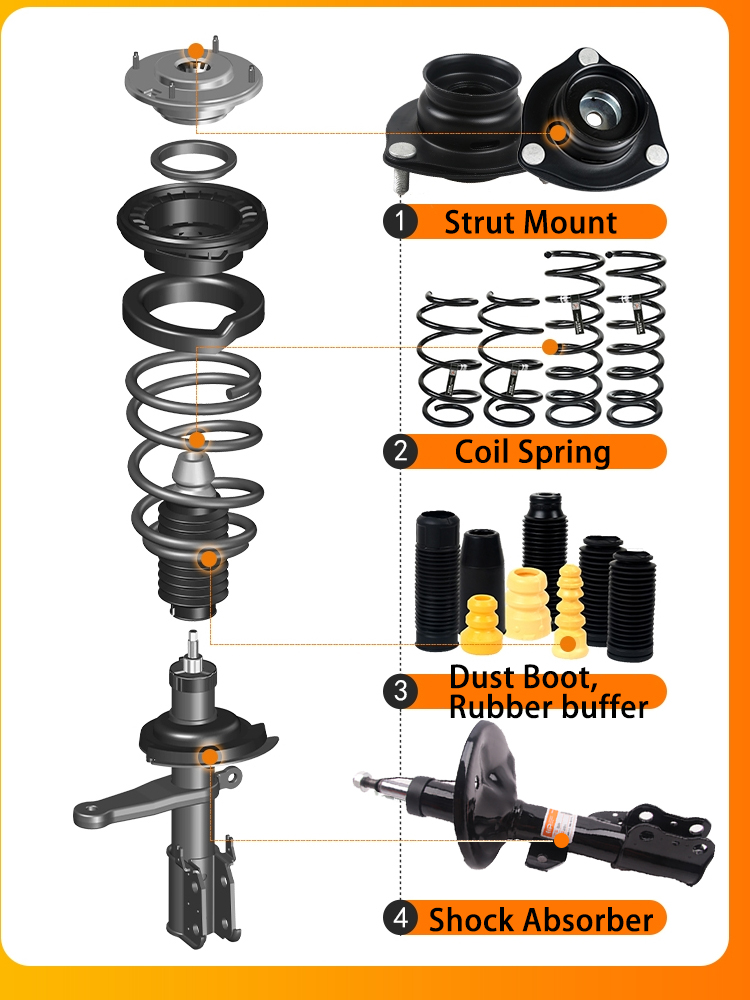 1 Strut Mount

2 Coil Spring

3 Dust Boot, Rubber buffer

4 Shock Absorber