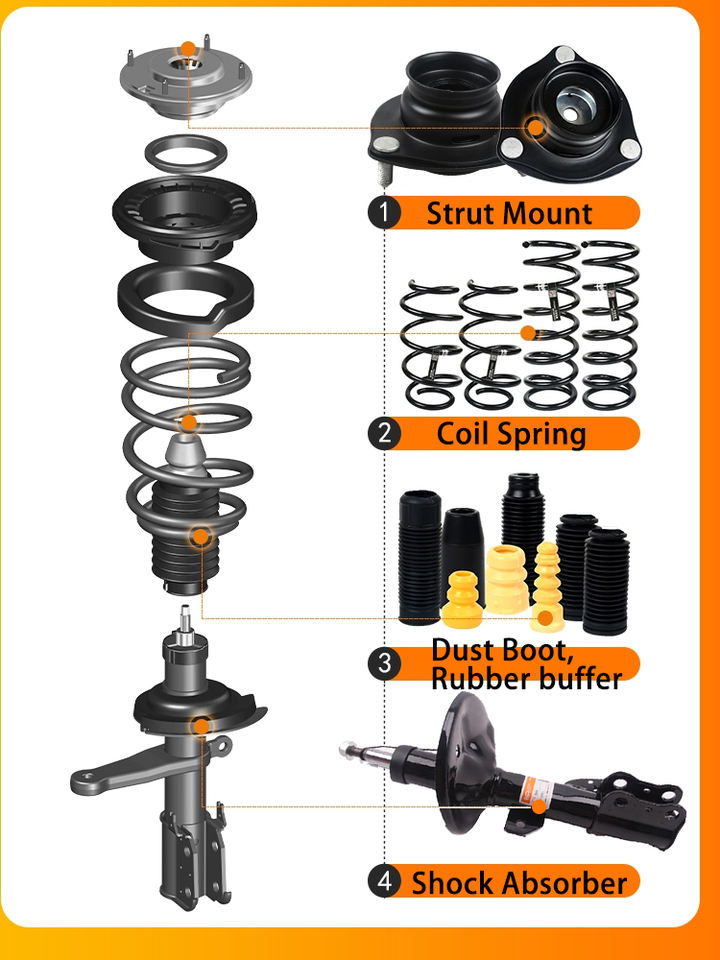 1 Strut Mount

2 Coil Spring

3 Dust Boot, Rubber buffer

4 Shock Absorber