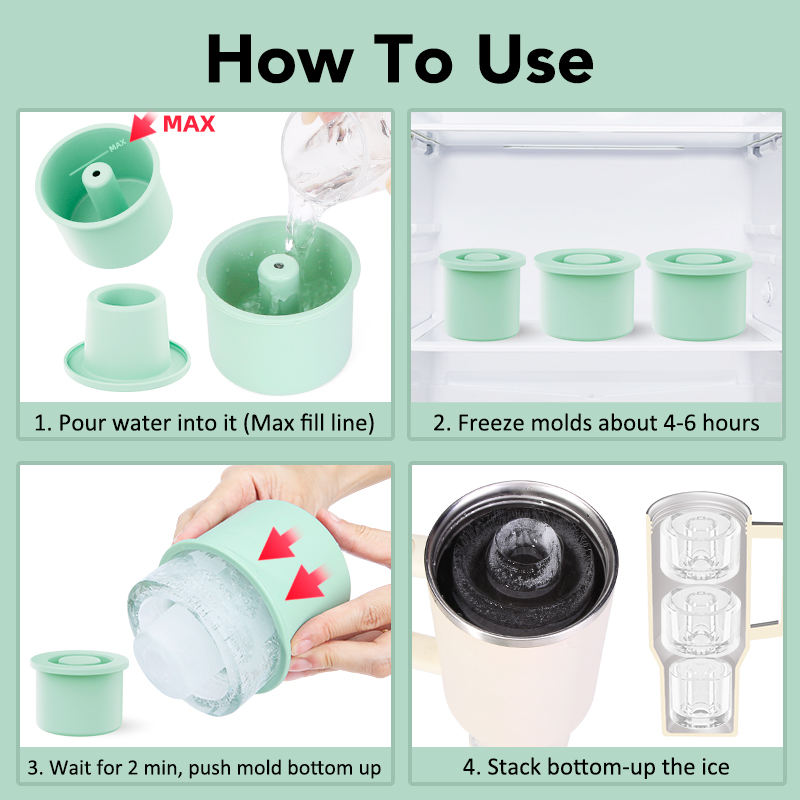 How To Use

MAX

MAX

1. Pour water into it (Max fill line)

2. Freeze molds about 4-6 hours

3. Wait for 2 min, push mold bottom up

4. Stack bottom-up the ice