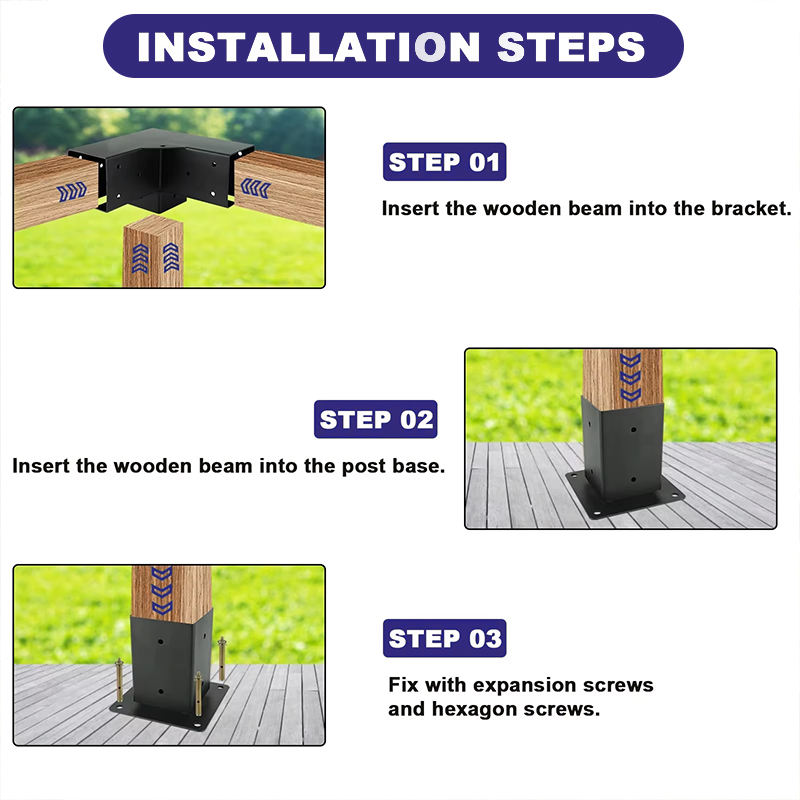 INSTALLATION STEPS

STEP 01

Insert the wooden beam into the bracket.

STEP 02

Insert the wooden beam into the post base.

STEP 03

Fix with expansion screws and hexagon screws.