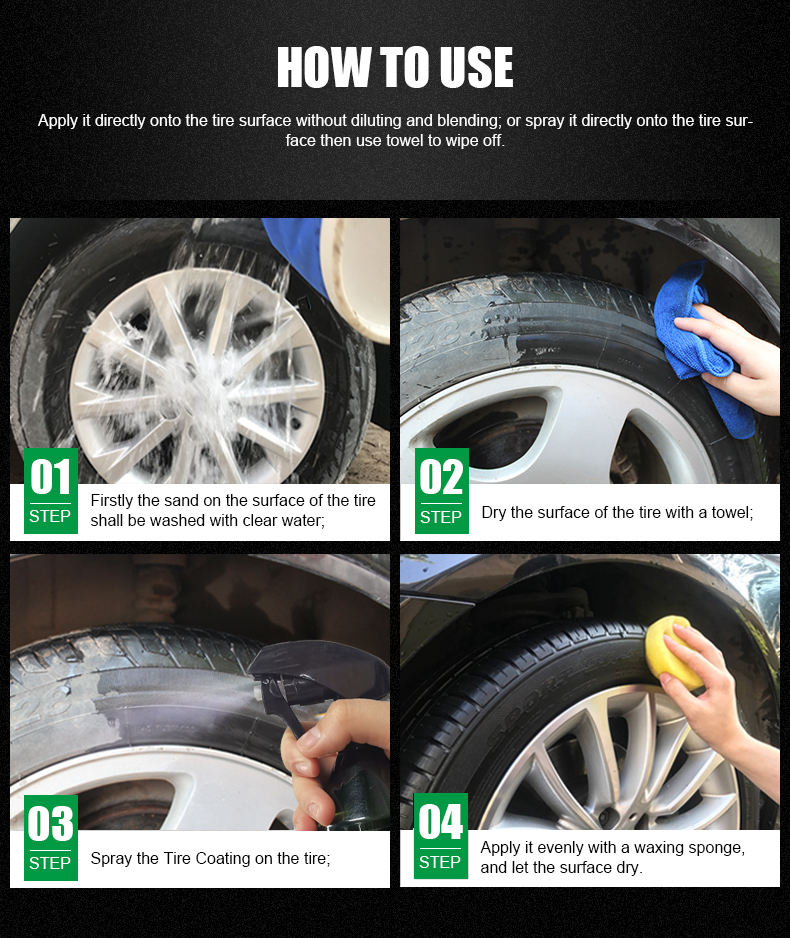 HOW TO USE

Apply it directly onto the tire surface without diluting and blending; or spray it directly onto the tire surface then use towel to wipe off.

01
STEP
Firstly the sand on the surface of the tire shall be washed with clear water;

02
STEP
Dry the surface of the tire with a towel;

03
STEP
Spray the Tire Coating on the tire;

04
STEP
Apply it evenly with a waxing sponge, and let the surface dry.