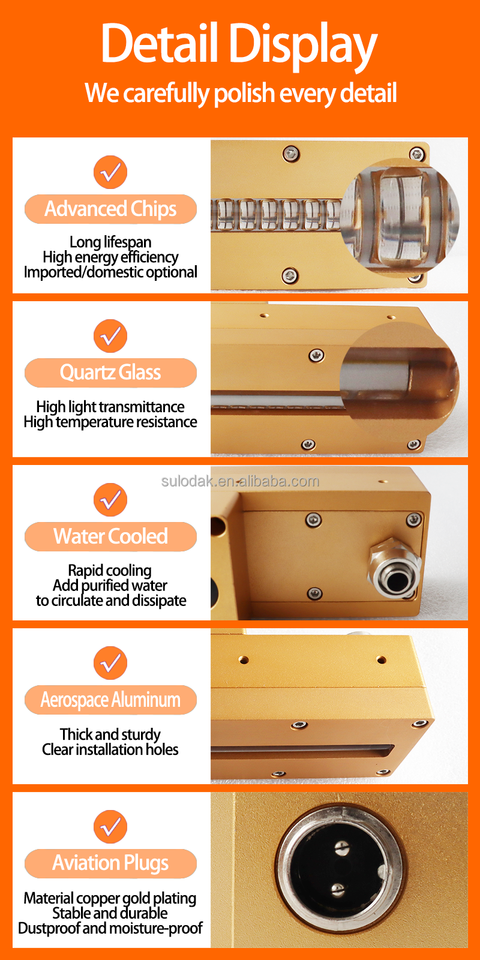 Detail Display

We carefully polish every detail

Advanced Chips

Long lifespan
High energy efficiency
Imported/domestic optional

Quartz Glass

High light transmittance
High temperature resistance

sulodak.en.alibaba.com

Water Cooled

Rapid cooling
Add purified water to circulate and dissipate

Aerospace Aluminum

Thick and sturdy
Clear installation holes

Aviation Plugs

Material copper gold plating
Stable and durable
Dustproof and moisture-proof