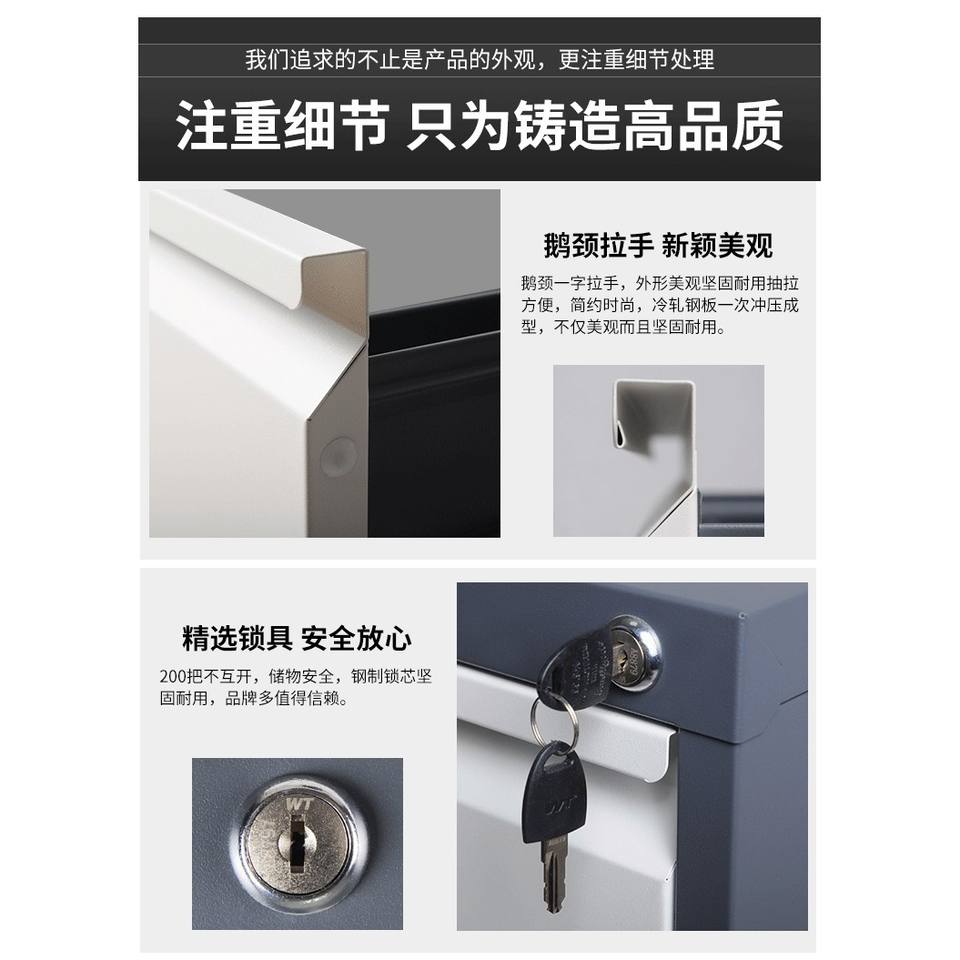 我们追求的不止是产品的外观，更注重细节处理

注重细节 只为铸造高品质

鹅颈拉手 新颖美观

鹅颈一字拉手，外形美观坚固耐用抽拉方便，简约时尚，冷轧钢板一次冲压成型，不仅美观而且坚固耐用。

精选锁具 安全放心

200把不互开，储物安全，钢制锁芯坚固耐用，品牌多值得信赖。

WT