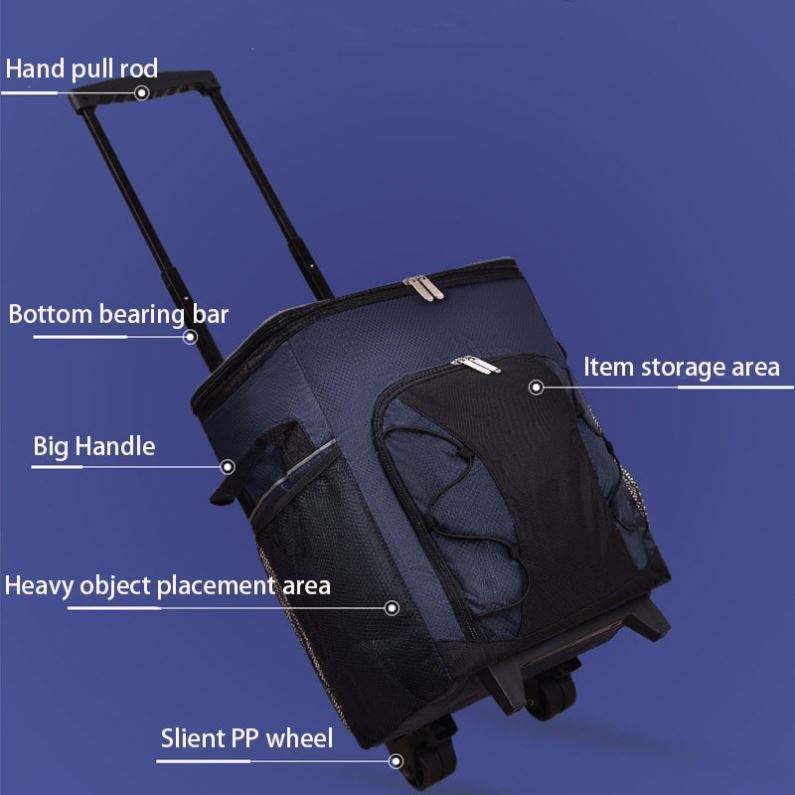 Hand pull rod

Bottom bearing bar

Item storage area

Big Handle

Heavy object placement area

Slient PP wheel