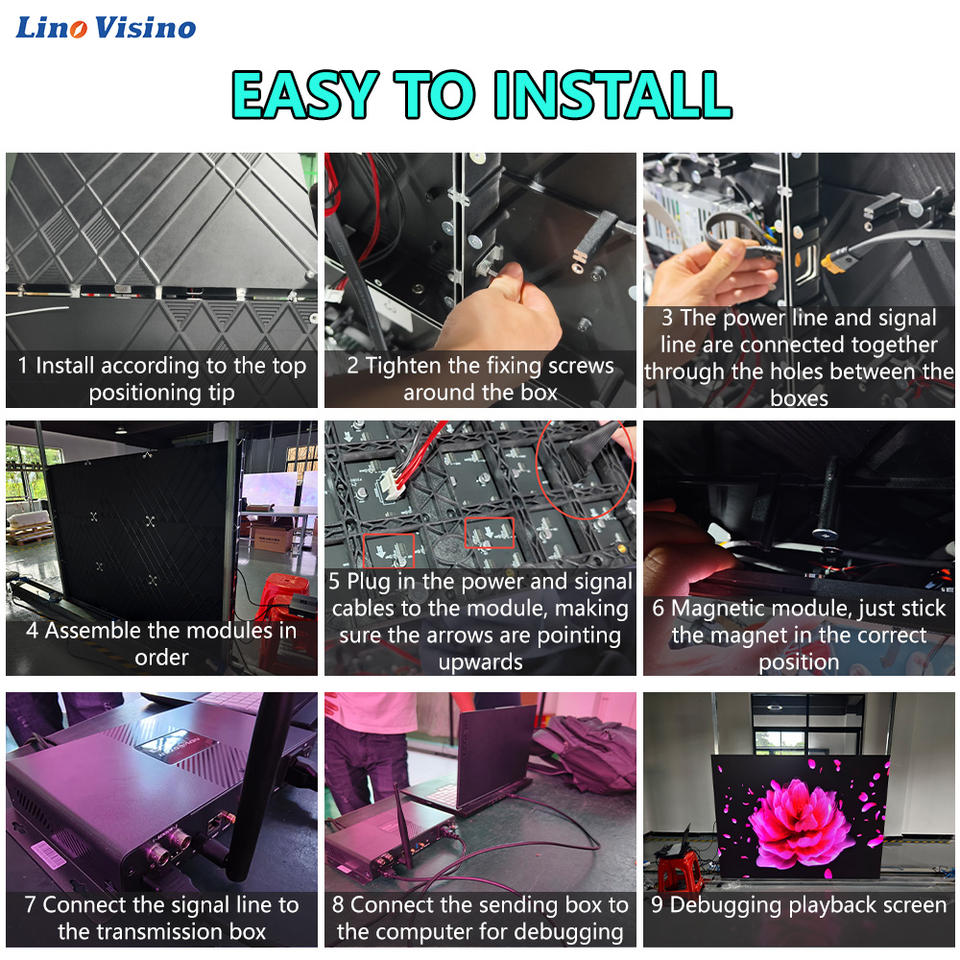 Lino Visino

EASY TO INSTALL

1 Install according to the top positioning tip

2 Tighten the fixing screws around the box

3 The power line and signal line are connected together through the holes between the boxes

4 Assemble the modules in order

5 Plug in the power and signal cables to the module, making sure the arrows are pointing upwards

6 Magnetic module, just stick the magnet in the correct position

7 Connect the signal line to the transmission box

8 Connect the sending box to the computer for debugging

9 Debugging playback screen