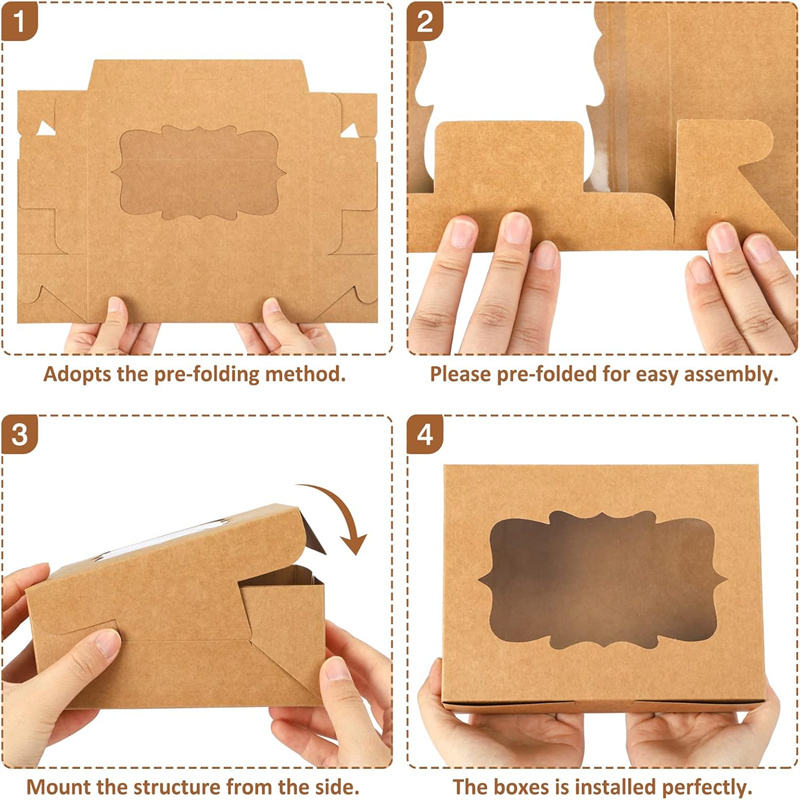 1

Adopts the pre-folding method.

2

Please pre-folded for easy assembly.

3

Mount the structure from the side.

4

The boxes is installed perfectly.