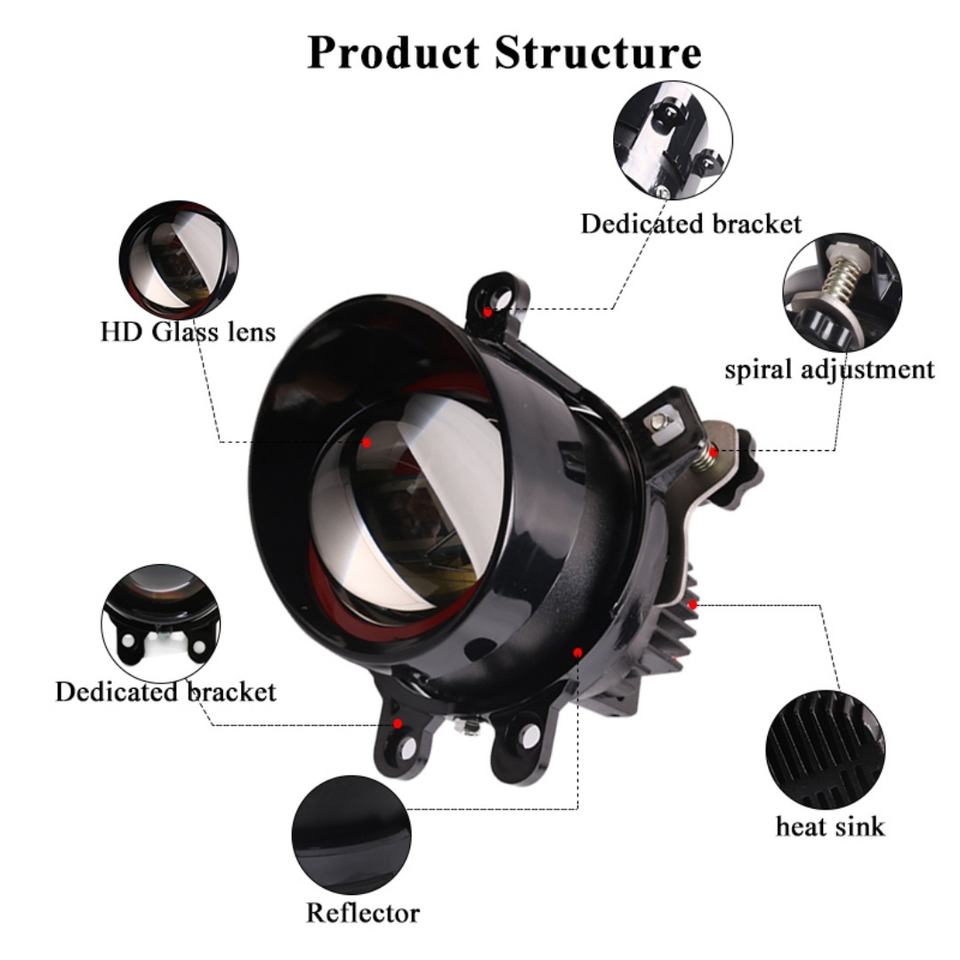 Product Structure

Dedicated bracket

HD Glass lens

spiral adjustment

Dedicated bracket

heat sink

Reflector