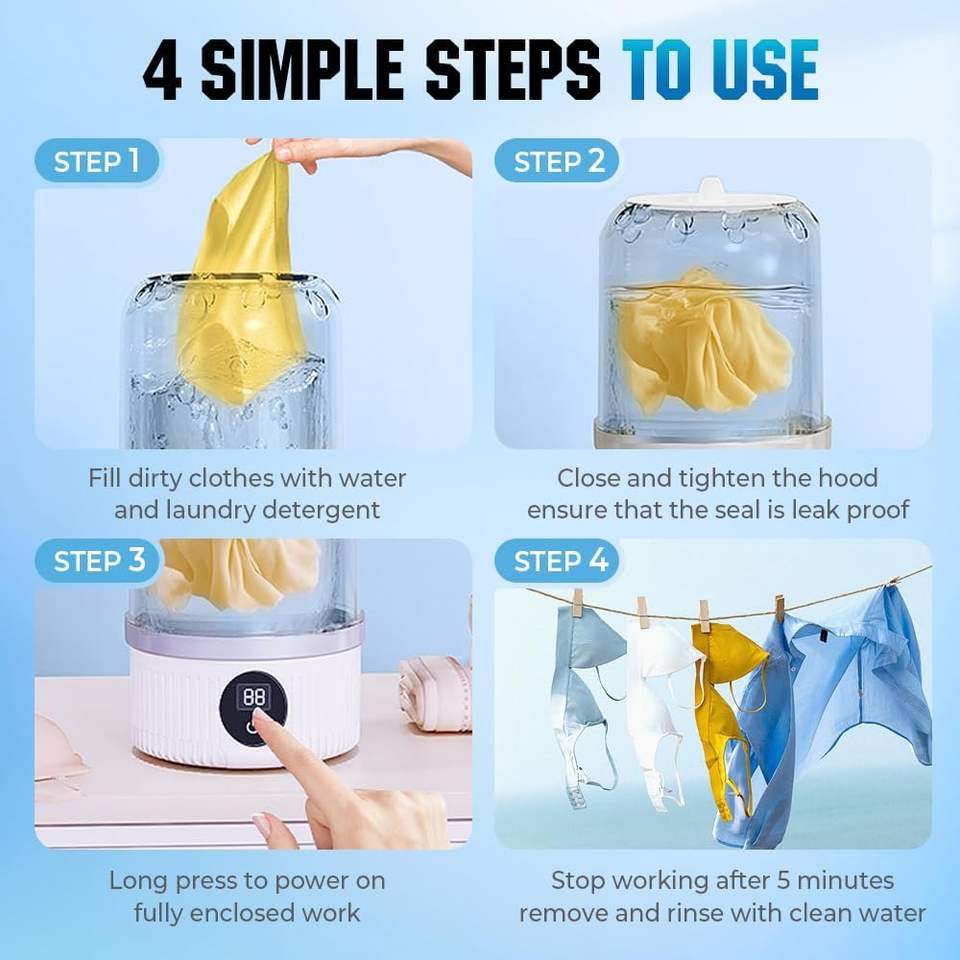 4 SIMPLE STEPS TO USE

STEP 1

Fill dirty clothes with water and laundry detergent

STEP 2

Close and tighten the hood ensure that the seal is leak proof

STEP 3

88

Long press to power on fully enclosed work

STEP 4

Stop working after 5 minutes remove and rinse with clean water