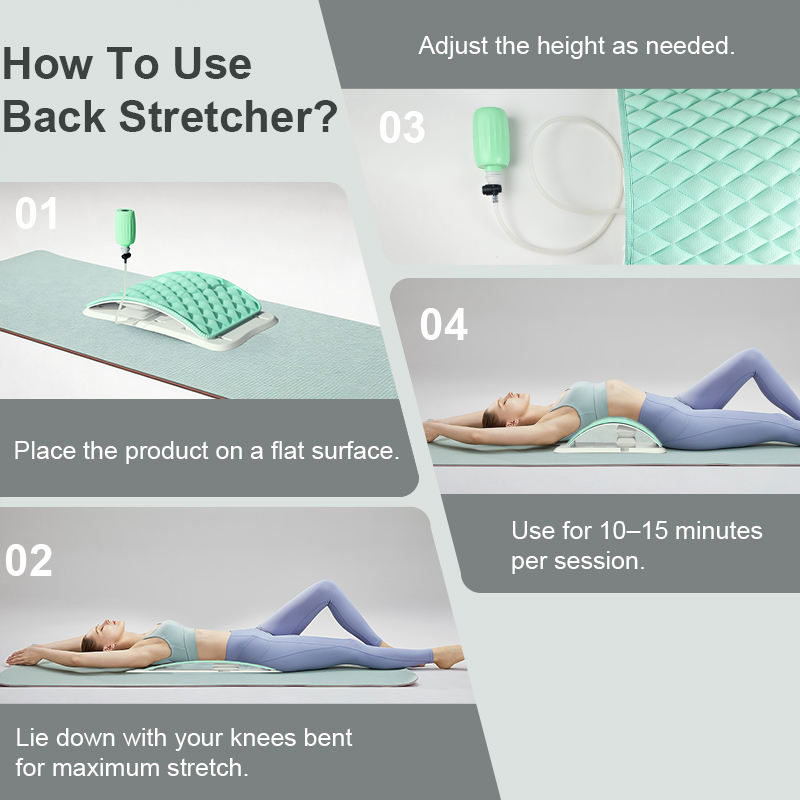 How To Use Back Stretcher?

01

Place the product on a flat surface.

02

Lie down with your knees bent for maximum stretch.

Adjust the height as needed.

03

04

Use for 10–15 minutes per session.