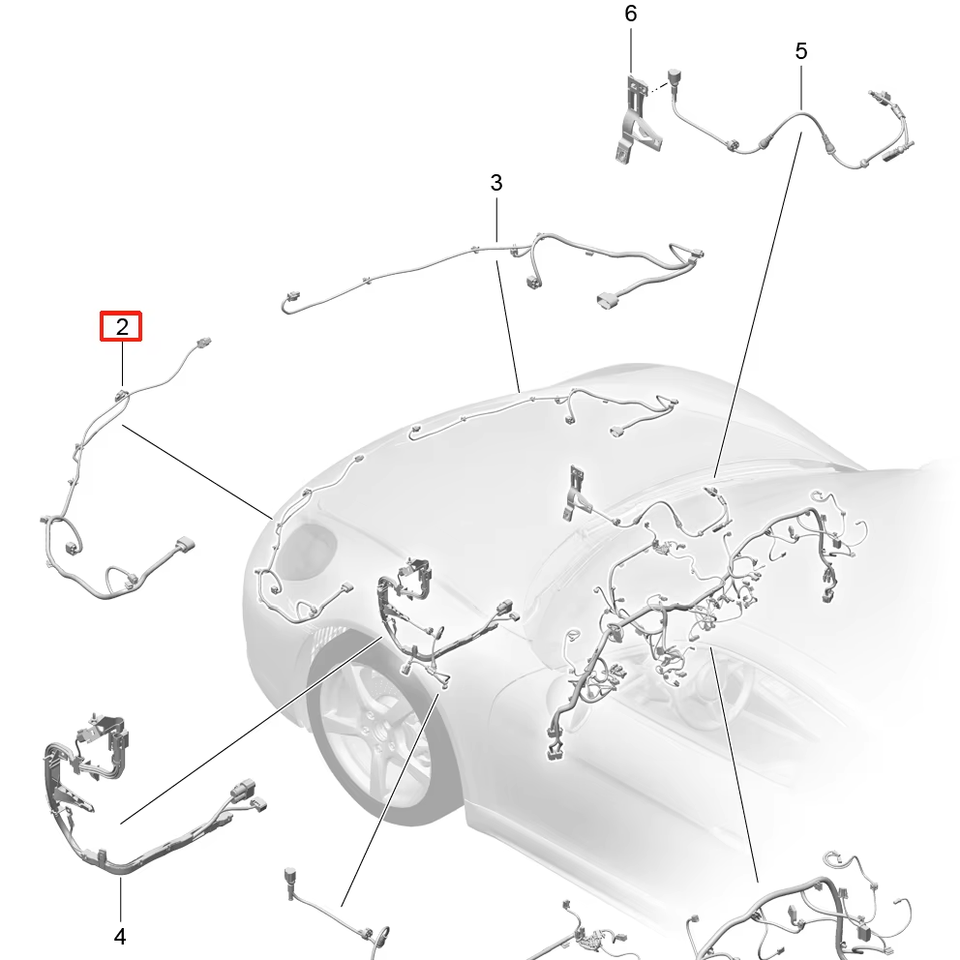 6
5
3
2
4