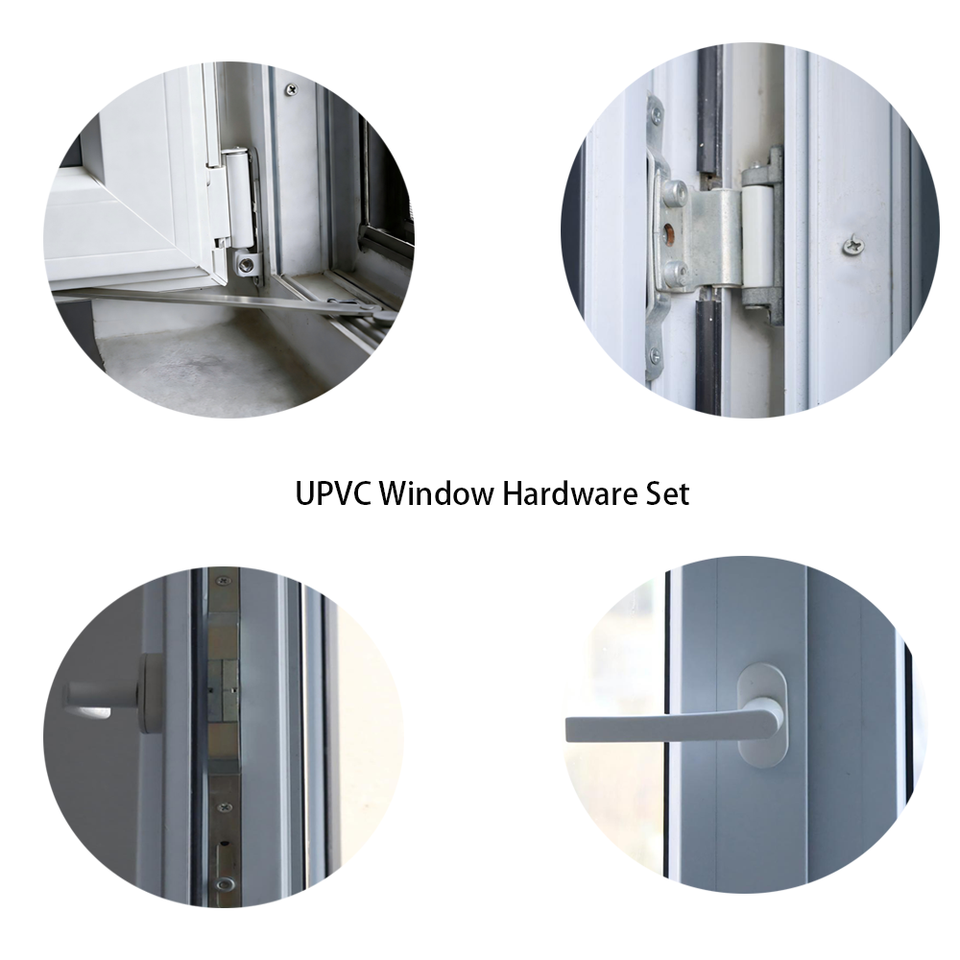 UPVC Window Hardware Set