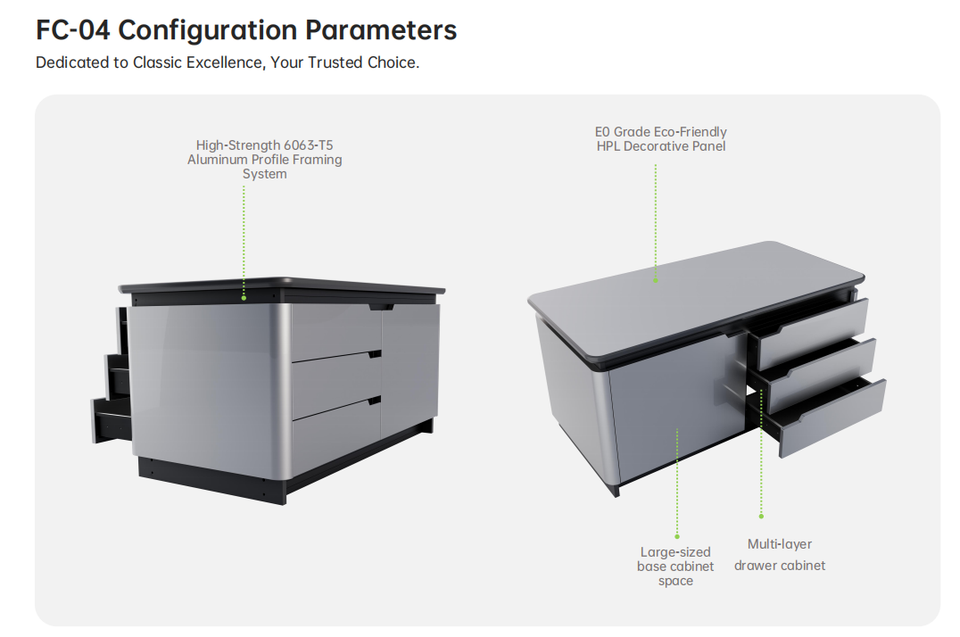 FC-04 Configuration Parameters
Dedicated to Classic Excellence, Your Trusted Choice.

High-Strength 6063-T5 Aluminum Profile Framing System

E0 Grade Eco-Friendly HPL Decorative Panel

Large-sized base cabinet space

Multi-layer drawer cabinet