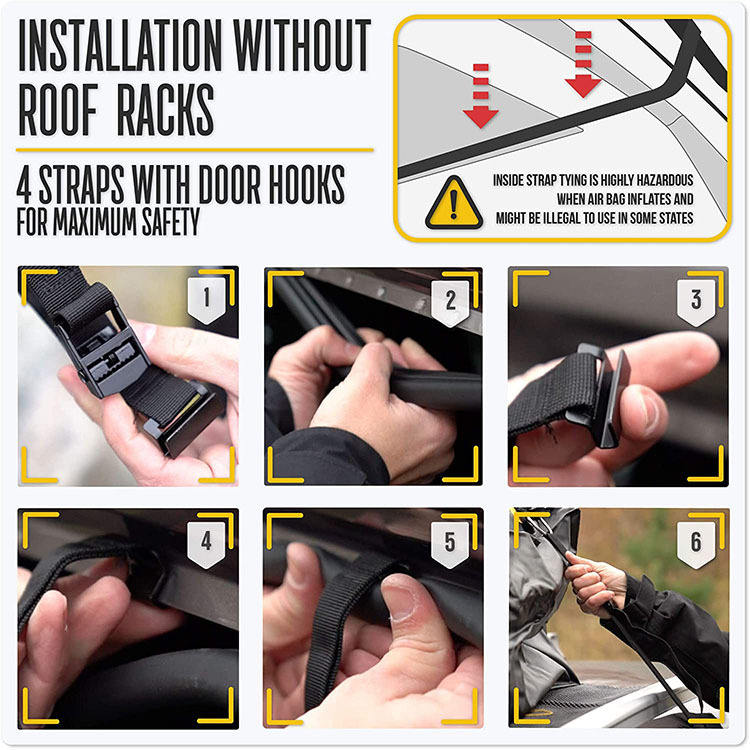 INSTALLATION WITHOUT ROOF RACKS

4 STRAPS WITH DOOR HOOKS FOR MAXIMUM SAFETY

INSIDE STRAP TYING IS HIGHLY HAZARDOUS WHEN AIR BAG INFLATES AND MIGHT BE ILLEGAL TO USE IN SOME STATES

1

2

3

4

5

6