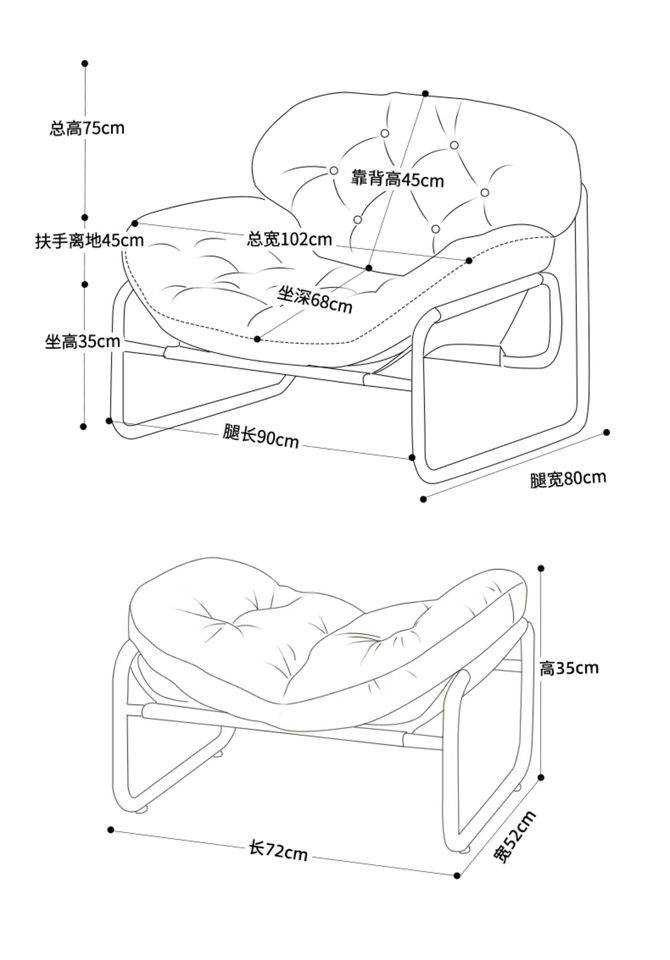 总高75cm
靠背高45cm
扶手离地45cm
总宽102cm
坐深68cm
坐高35cm
腿长90cm
腿宽80cm

高35cm
长72cm
宽52cm