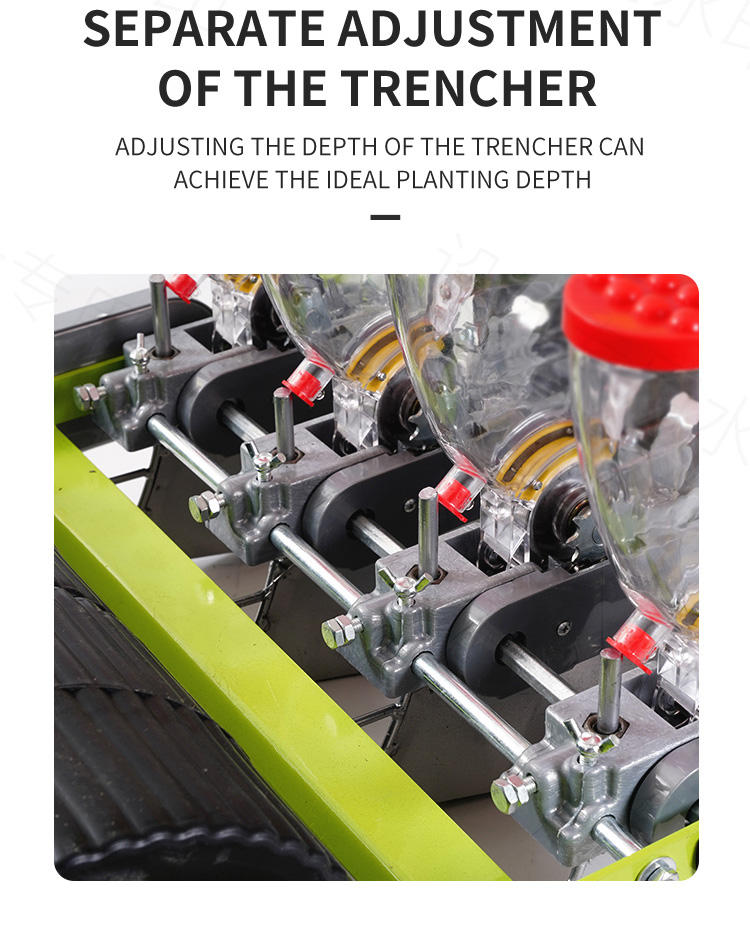 SEPARATE ADJUSTMENT OF THE TRENCHER

ADJUSTING THE DEPTH OF THE TRENCHER CAN ACHIEVE THE IDEAL PLANTING DEPTH