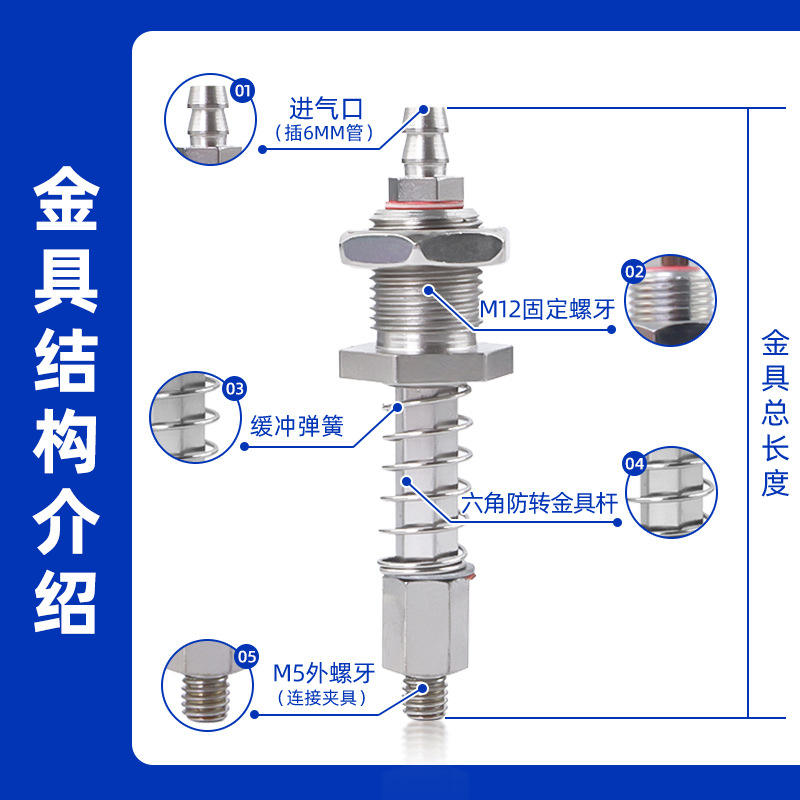 金具结构介绍

01
进气口
（插6MM管）

02
M12固定螺牙

03
缓冲弹簧

04
六角防转金具杆

05
M5外螺牙
（连接夹具）

金具总长度