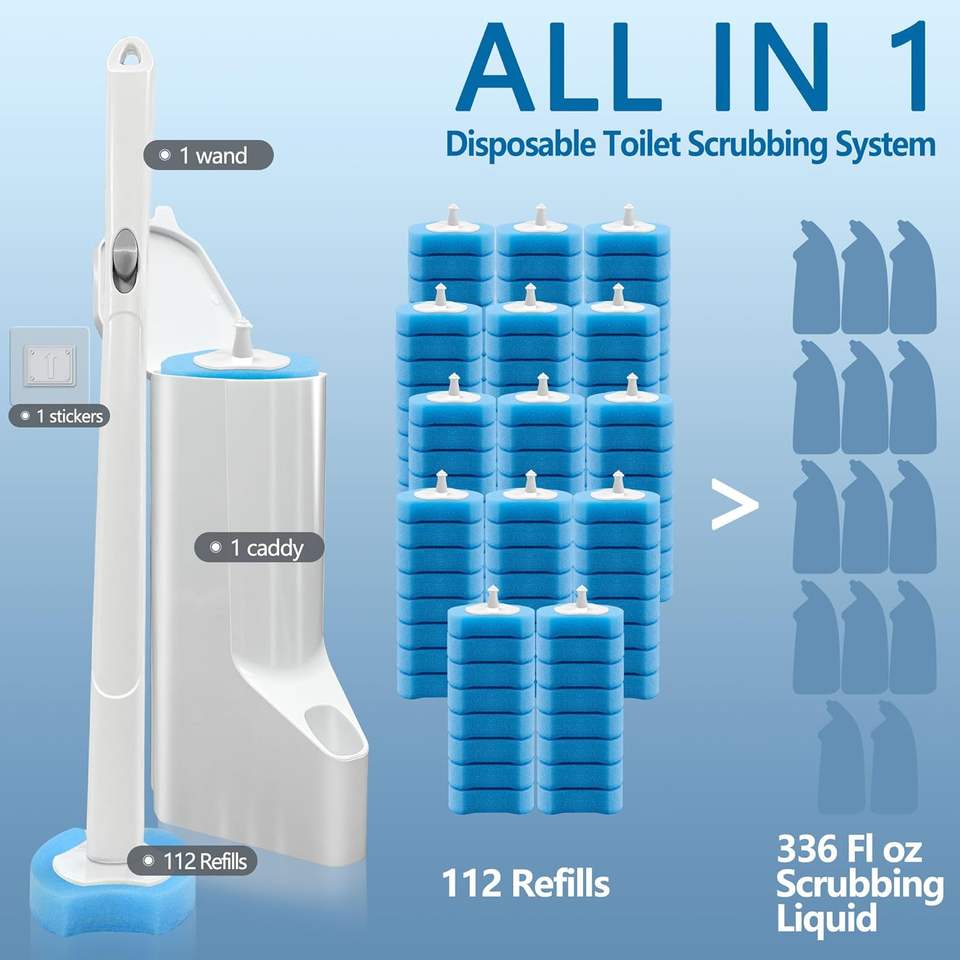 ALL IN 1

Disposable Toilet Scrubbing System

1 wand

1 stickers

1 caddy

112 Refills

>

112 Refills

336 Fl oz Scrubbing Liquid