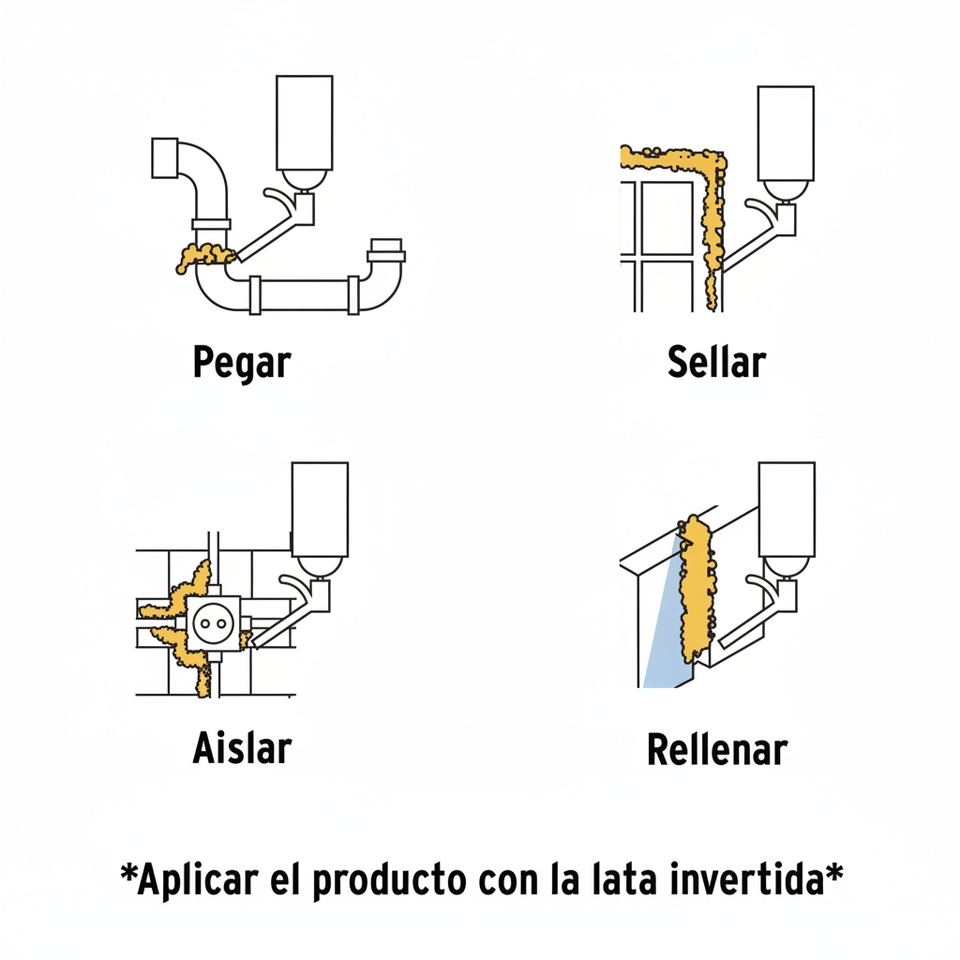 Pegar

Sellar

Aislar

Rellenar

*Aplicar el producto con la lata invertida*