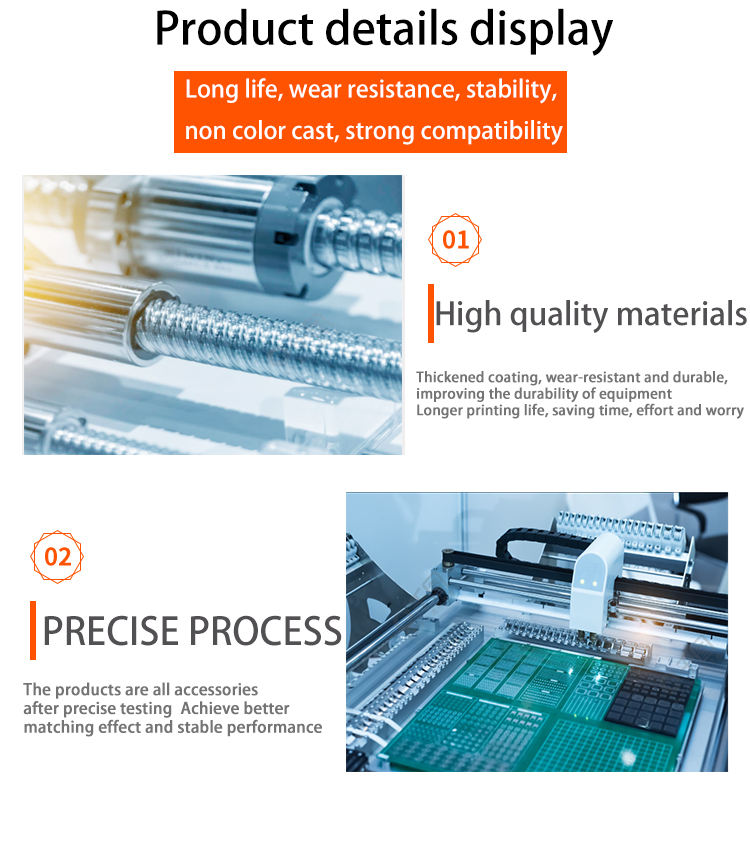 Product details display

Long life, wear resistance, stability, non color cast, strong compatibility

01

High quality materials

Thickened coating, wear-resistant and durable, improving the durability of equipment
Longer printing life, saving time, effort and worry

02

PRECISE PROCESS

The products are all accessories after precise testing Achieve better matching effect and stable performance